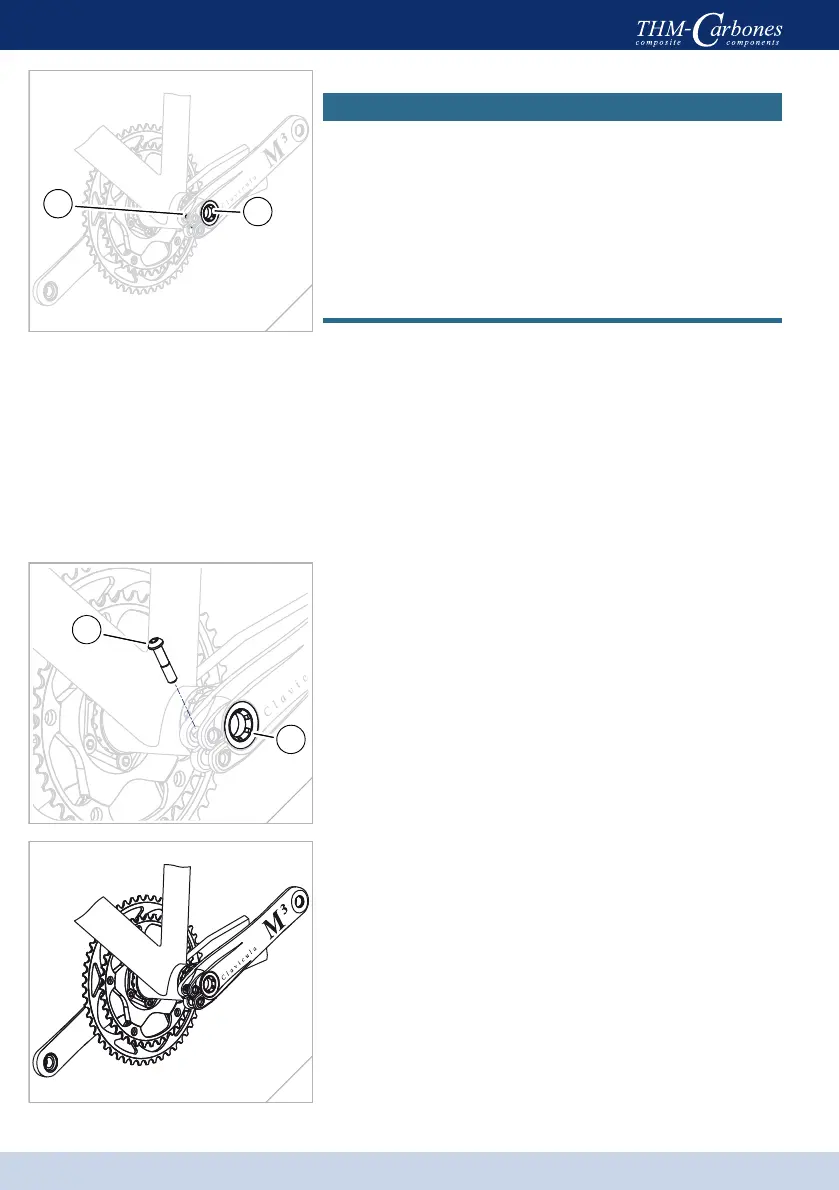 THM-Carbones
composite components

M3
Clavicula

Clavic

M3
Clavicula