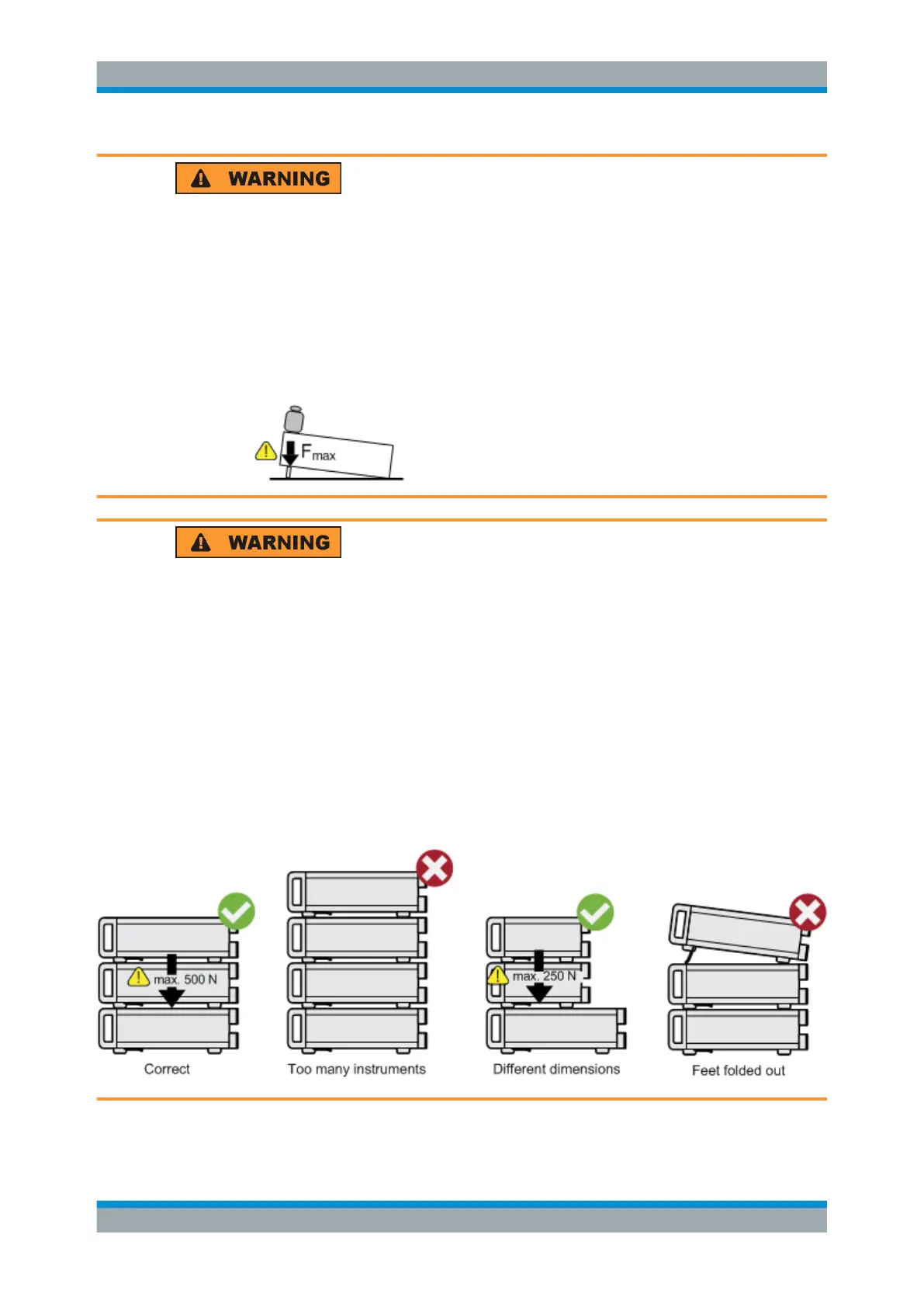 WARNING

$F_{max}$

WARNING

max. 500 N

Correct

Too many instruments

max. 250 N

Different dimensions

Feet folded out