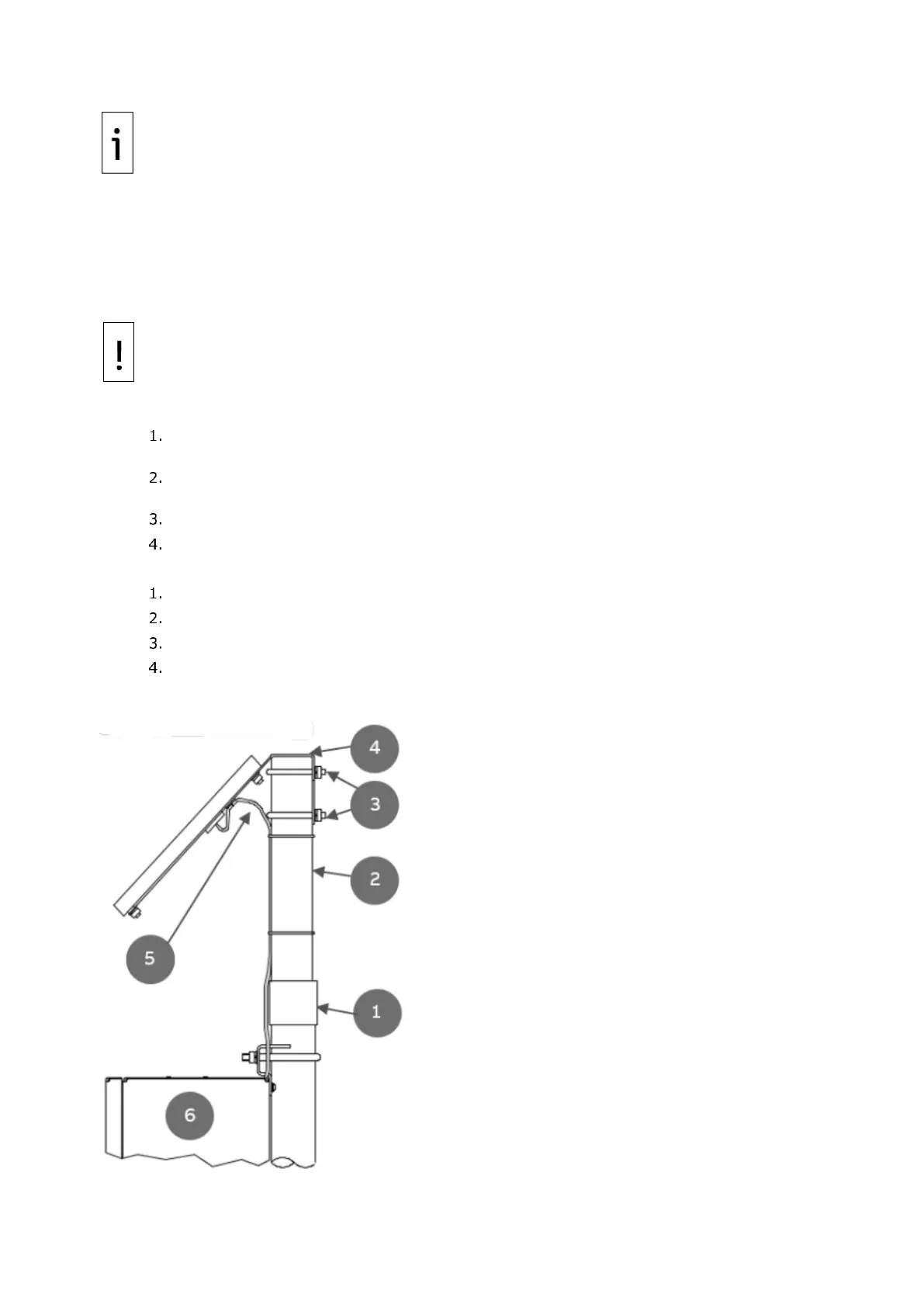 i

!

1.

2.

3.

4.

1.

2.

3.

4.

4

3

2

5

1

6