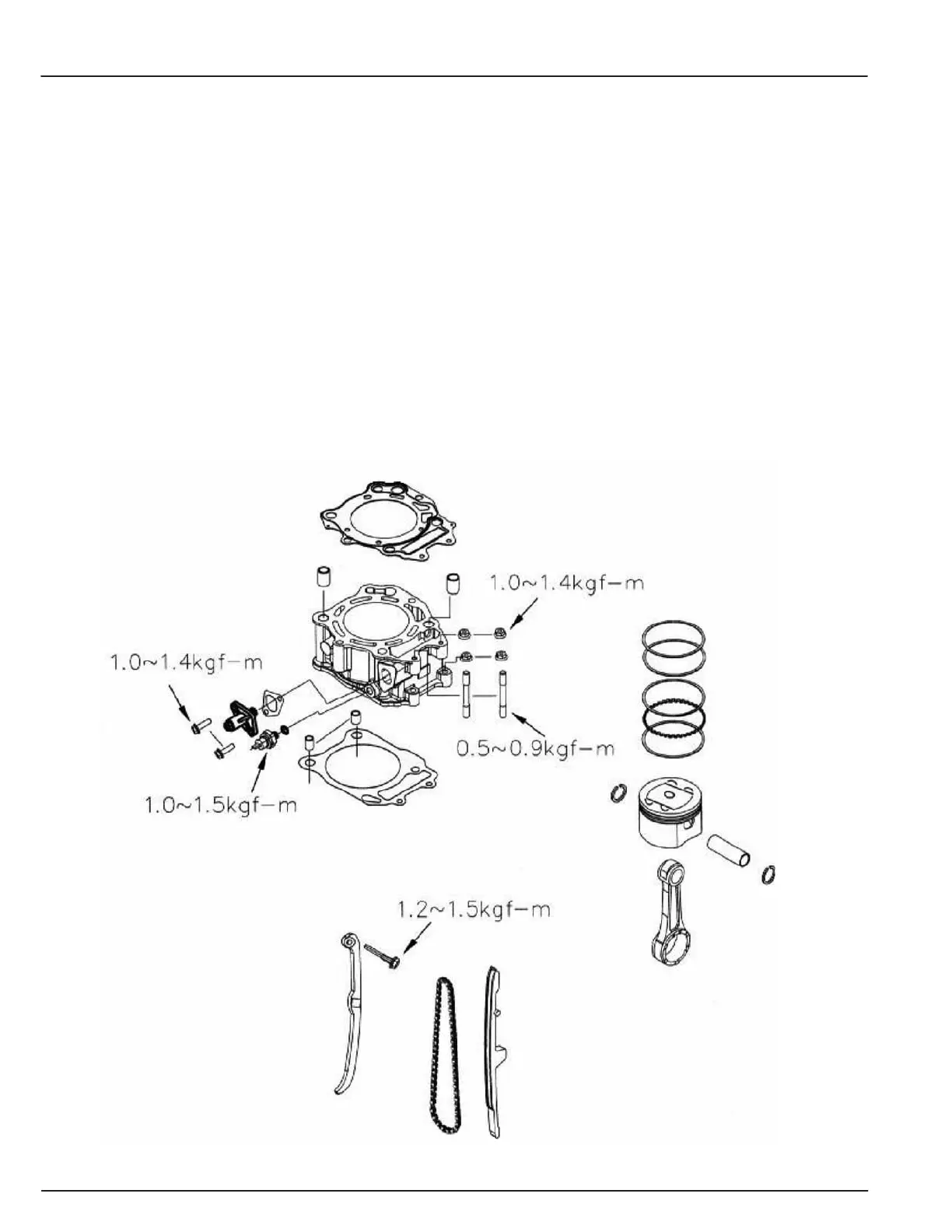 1.0~1.4kgf-m

1.0~1.4kgf-m

0.5~0.9kgf-m

1.0~1.5kgf-m

1.2~1.5kgf-m