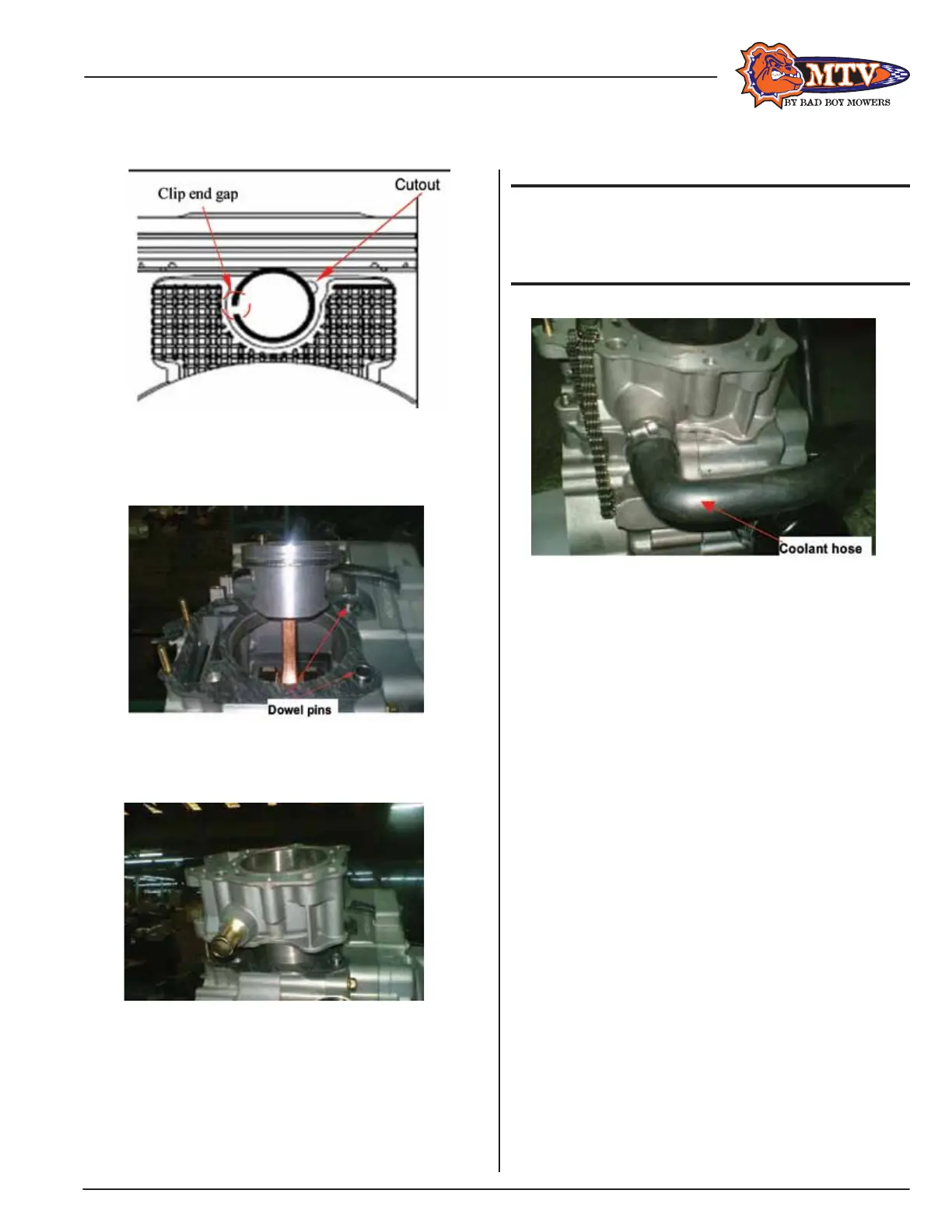 MTV
BY BAD BOY MOWERS

Clip end gap

Cutout

Dowel pins

Coolant hose