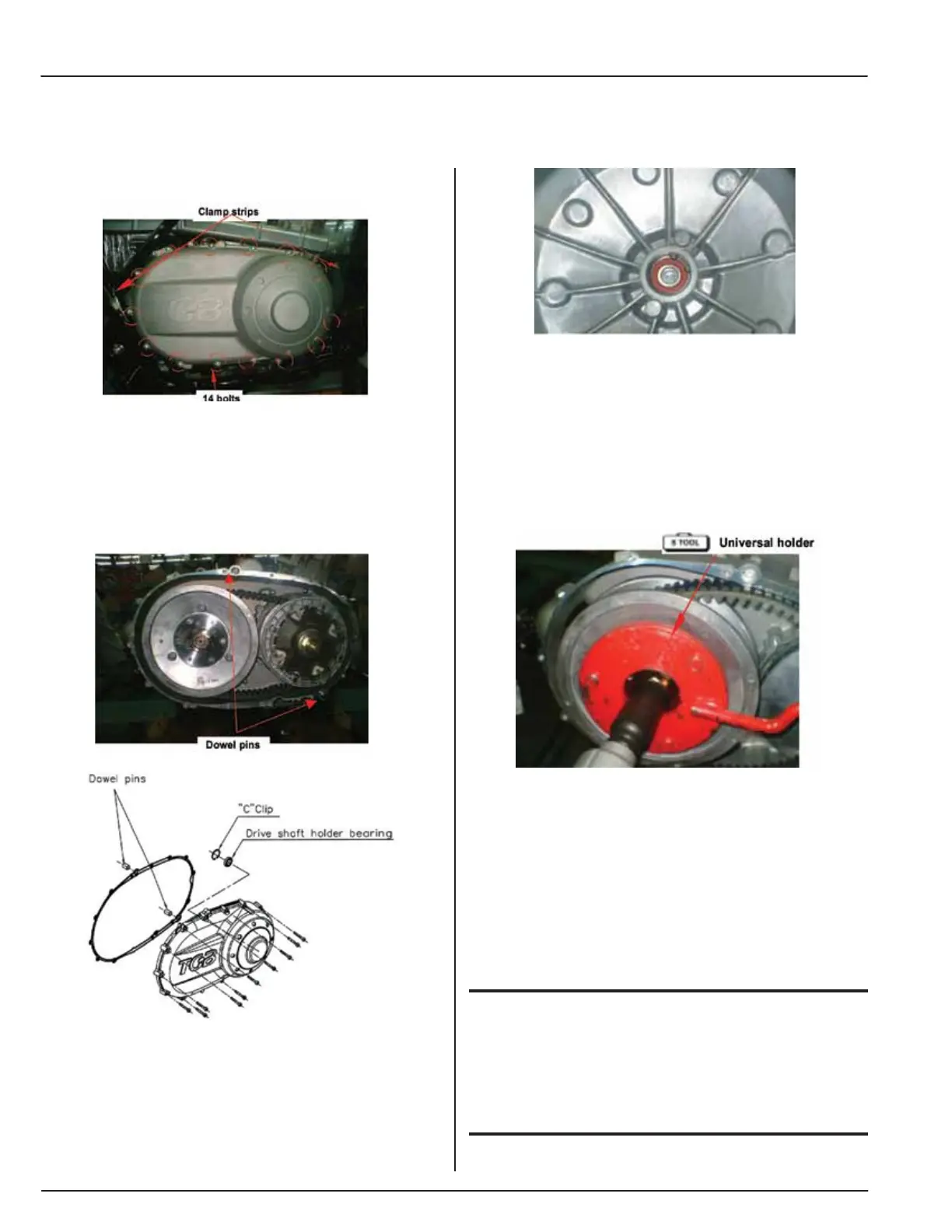 Clamp strips

TGB

14 bolts

Dowel pins

Dowel pins

"C"Clip

Drive shaft holder bearing

TGB

S TOOL

Universal holder