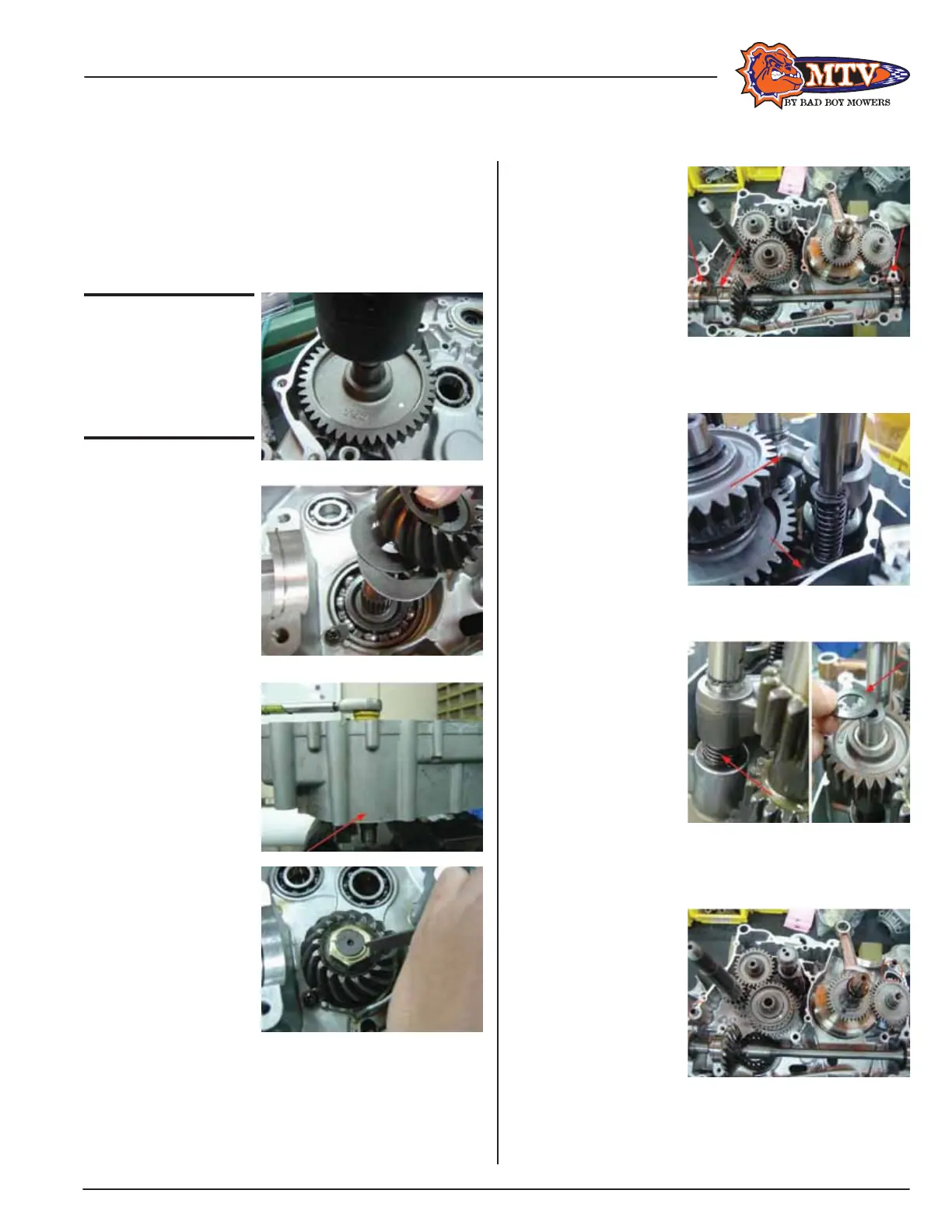 MTV
BY BAD BOY MOWERS