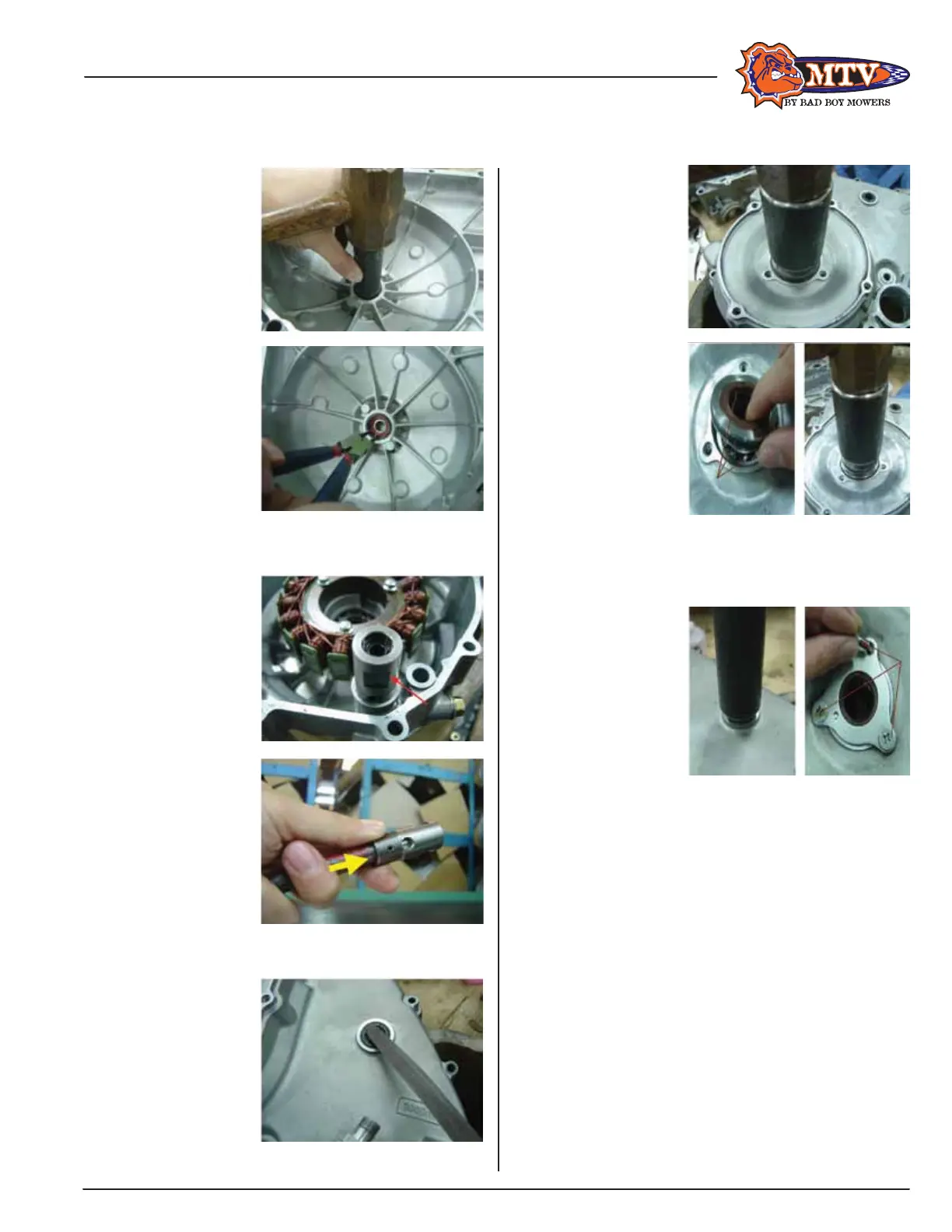 MTV
BY BAD BOY MOWERS