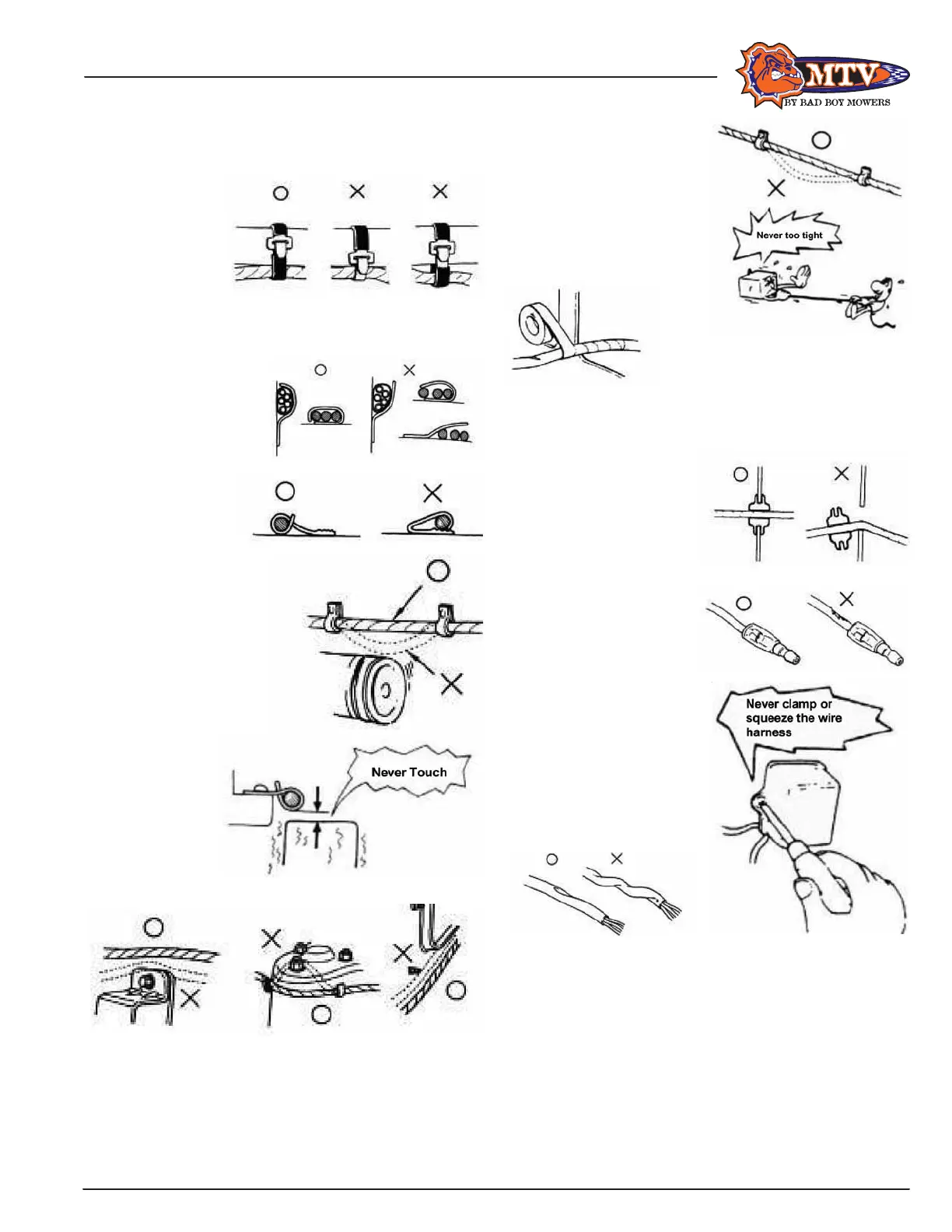 MTV
BY BAD BOY MOWERS

Never too tight

Never Touch

Never clamp or squeeze the wire harness