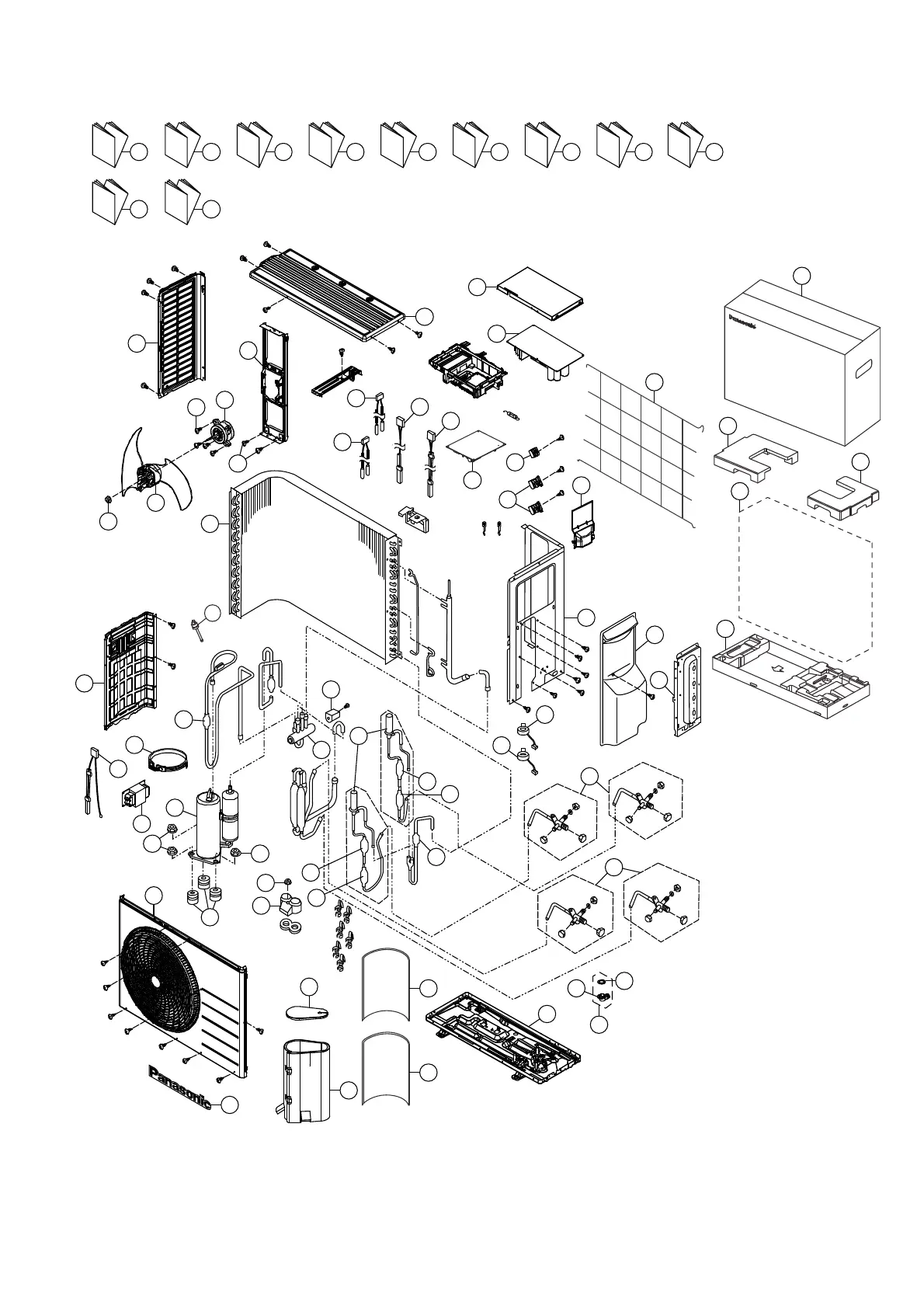 Panasonic

Panasonic