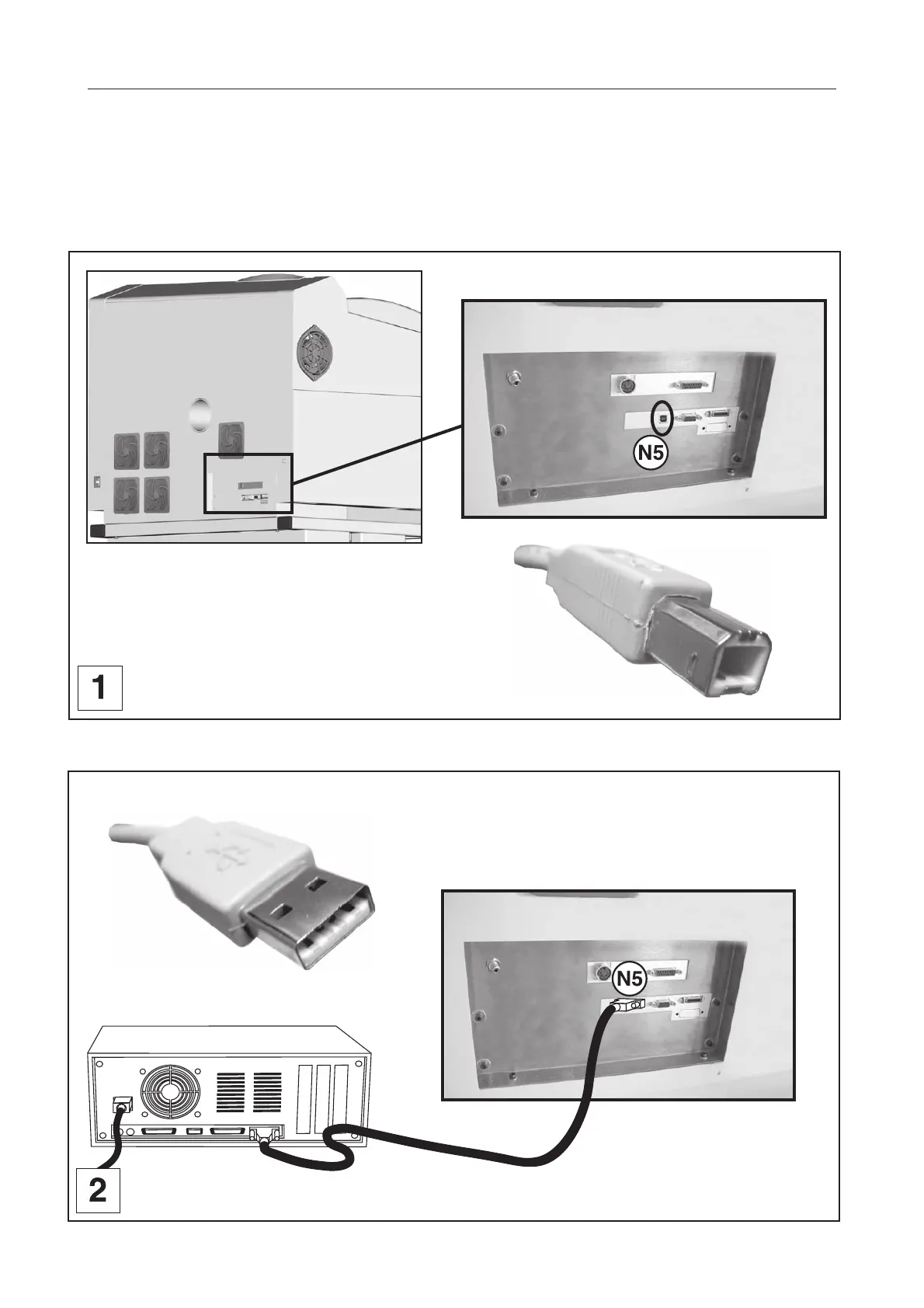 N5

1

N5

2