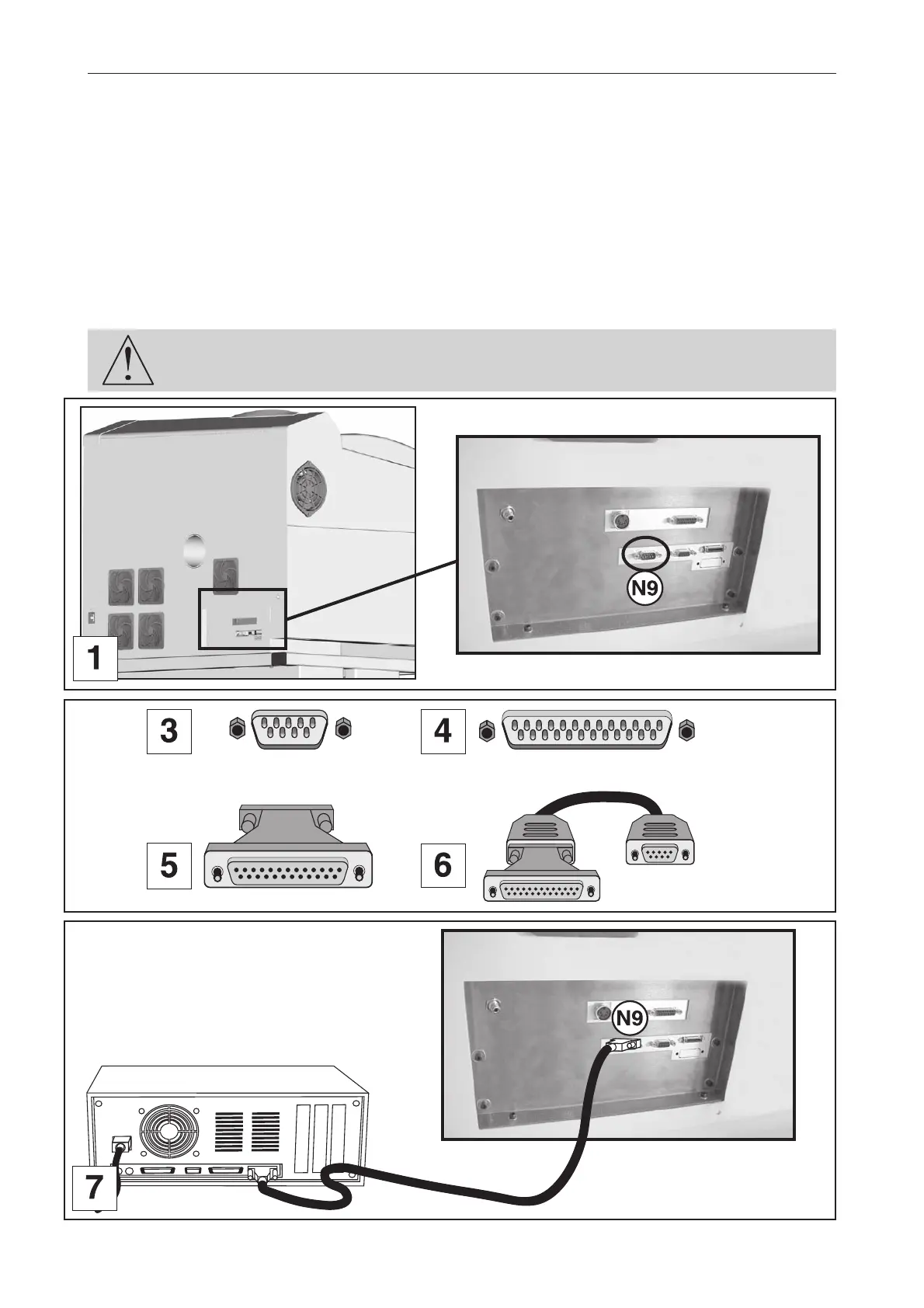 N9

1

3

4

5

6

N9

7