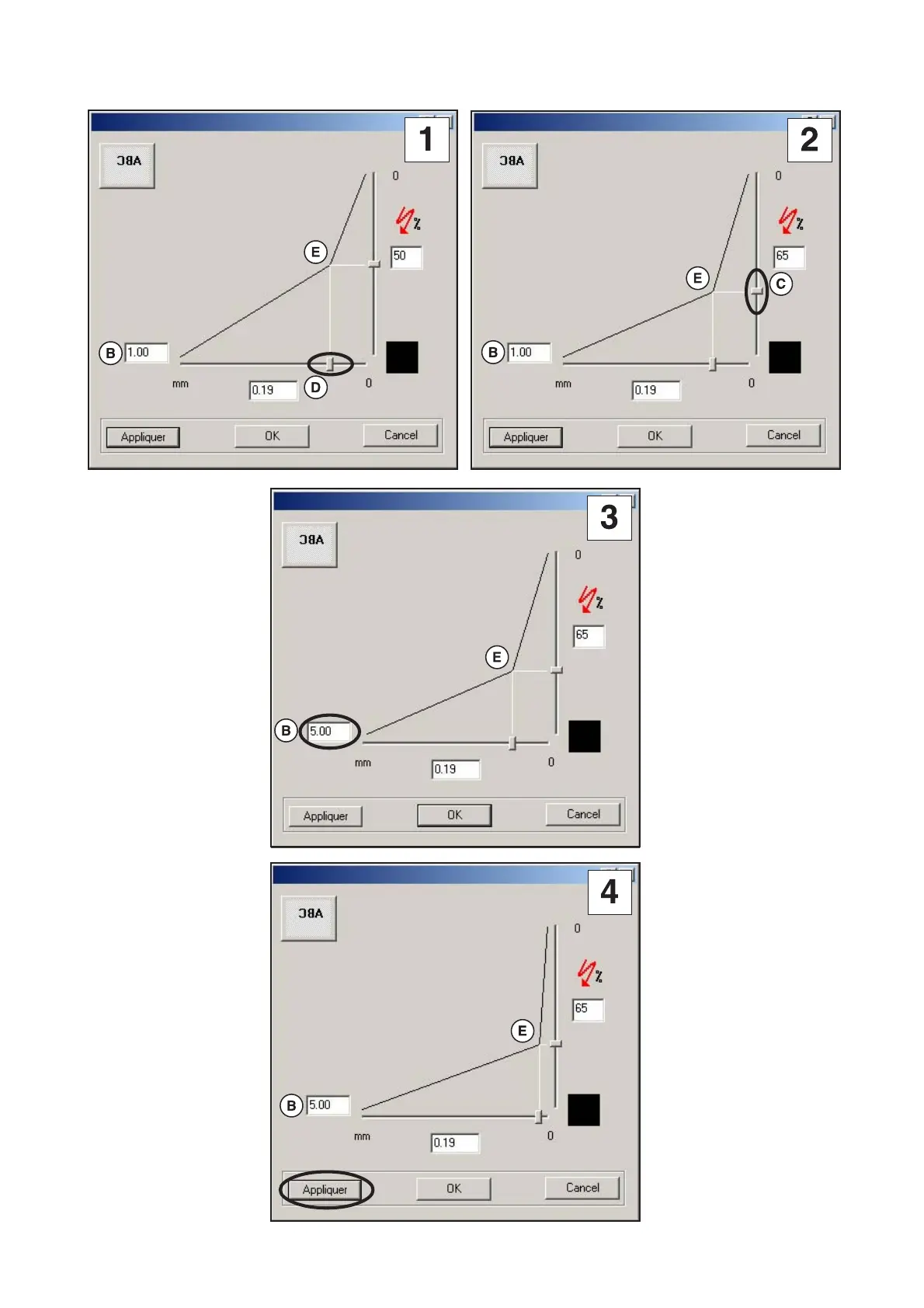 1

ƆBA

0

%

E

50

B 1.00

mm 0.19 D 0

Appliquer OK Cancel

2

ƆBA

0

%

65

E C

B 1.00

mm 0.19 0

Appliquer OK Cancel

3

ƆBA

0

%

65

E

B 5.00

mm 0.19 0

Appliquer OK Cancel

4

ƆBA

0

%

65

E

B 5.00

mm 0.19 0

Appliquer OK Cancel