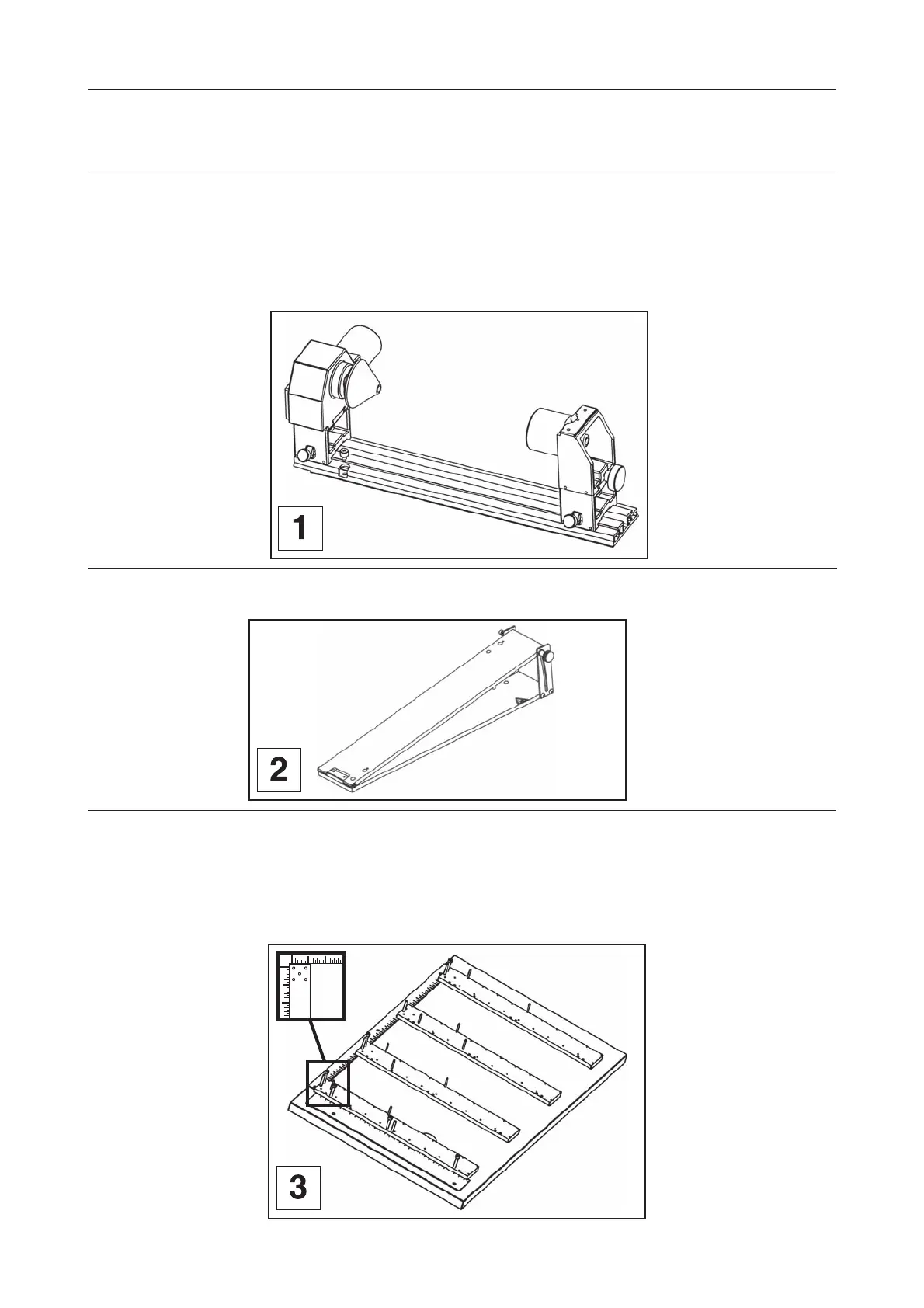 1

2

3