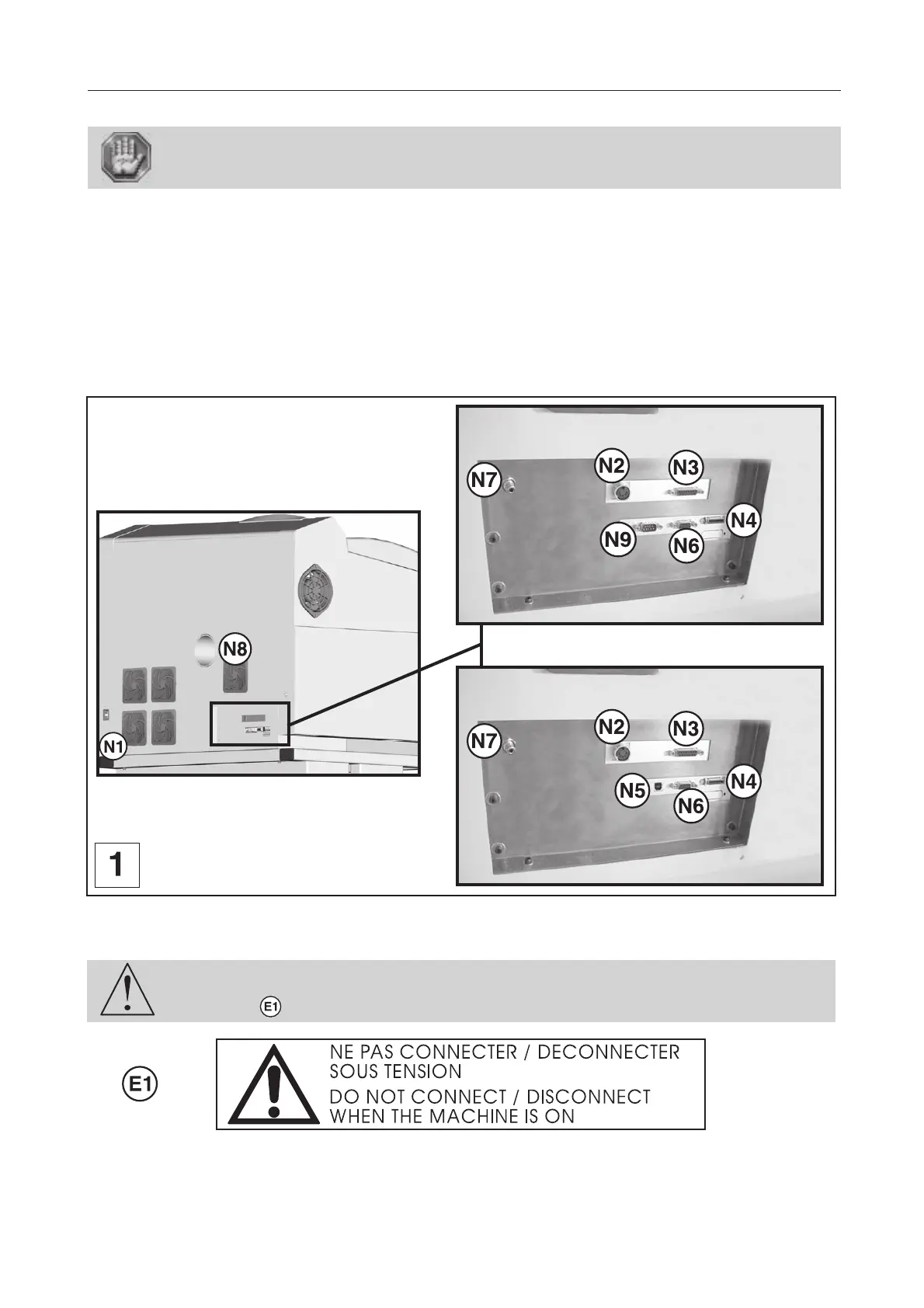 N7

N2

N3

N4

N9

N6

N8

N1

N7

N2

N3

N4

N5

N6

1

E1

E1

NE PAS CONNECTER / DECONNECTER SOUS TENSION

DO NOT CONNECT / DISCONNECT WHEN THE MACHINE IS ON