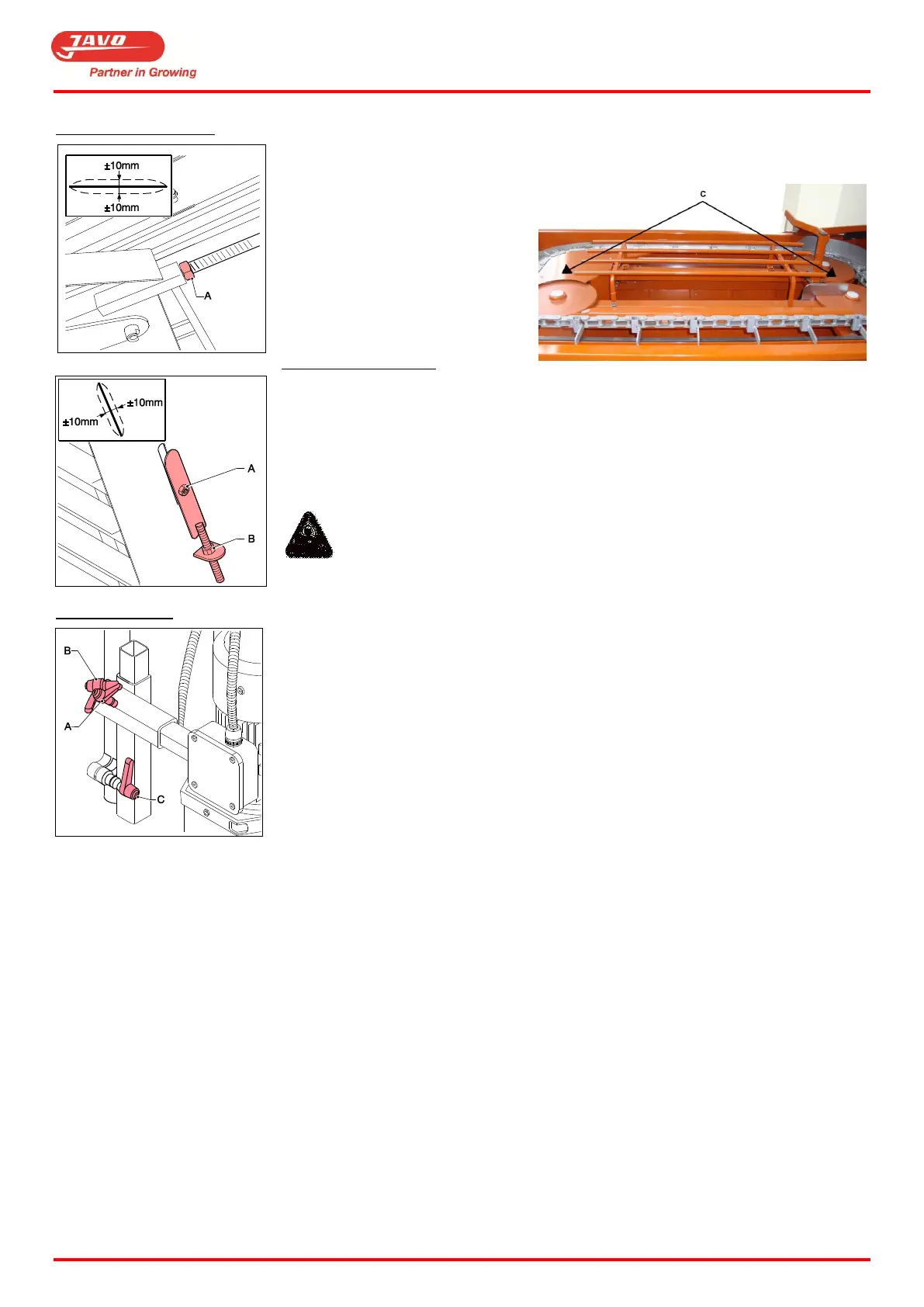 JAVO
Partner in Growing

±10mm
±10mm
A

c

±10mm
±10mm
A
B

B
A
C