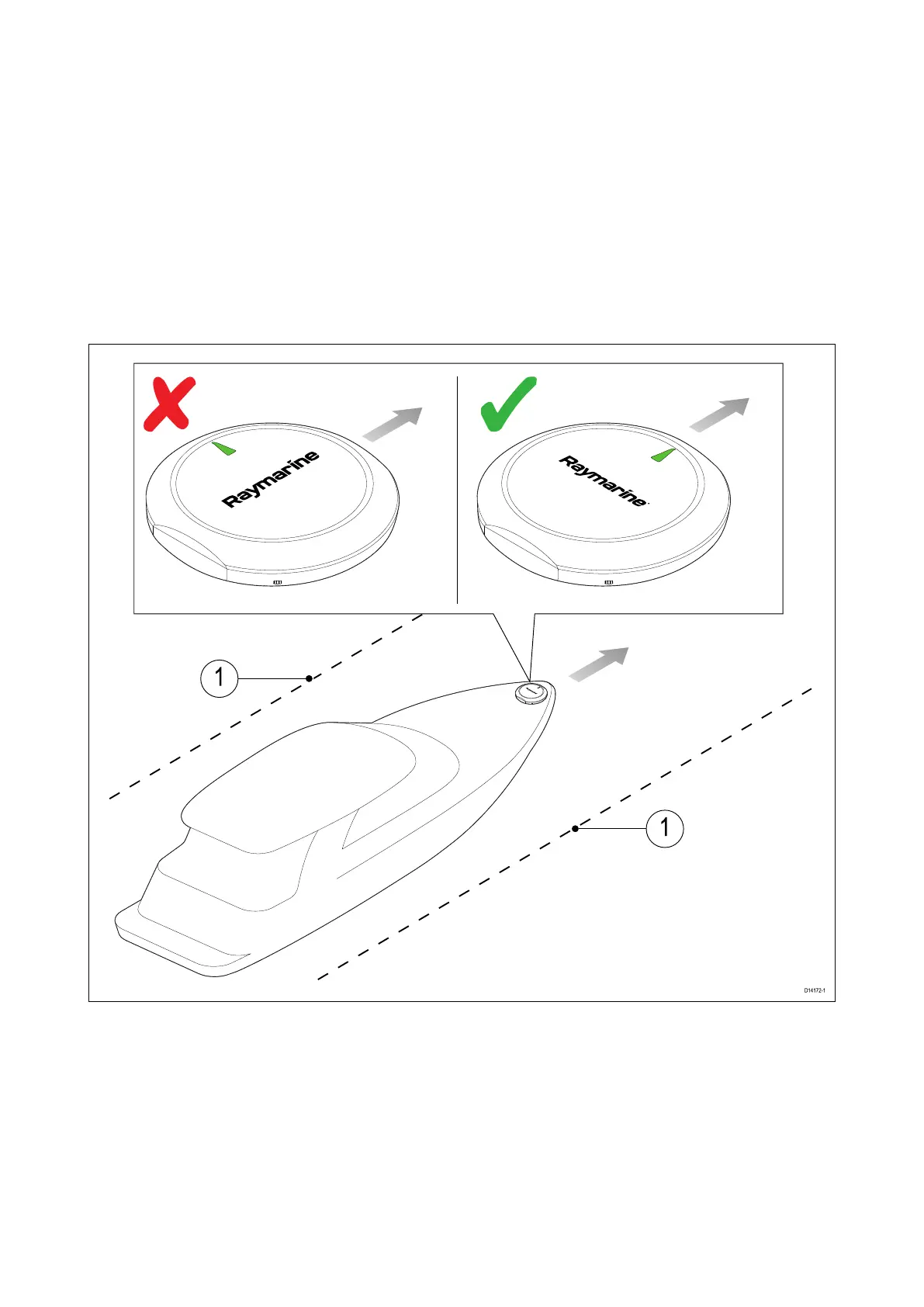 Raymarine

Raymarine

1

1

D14172-1