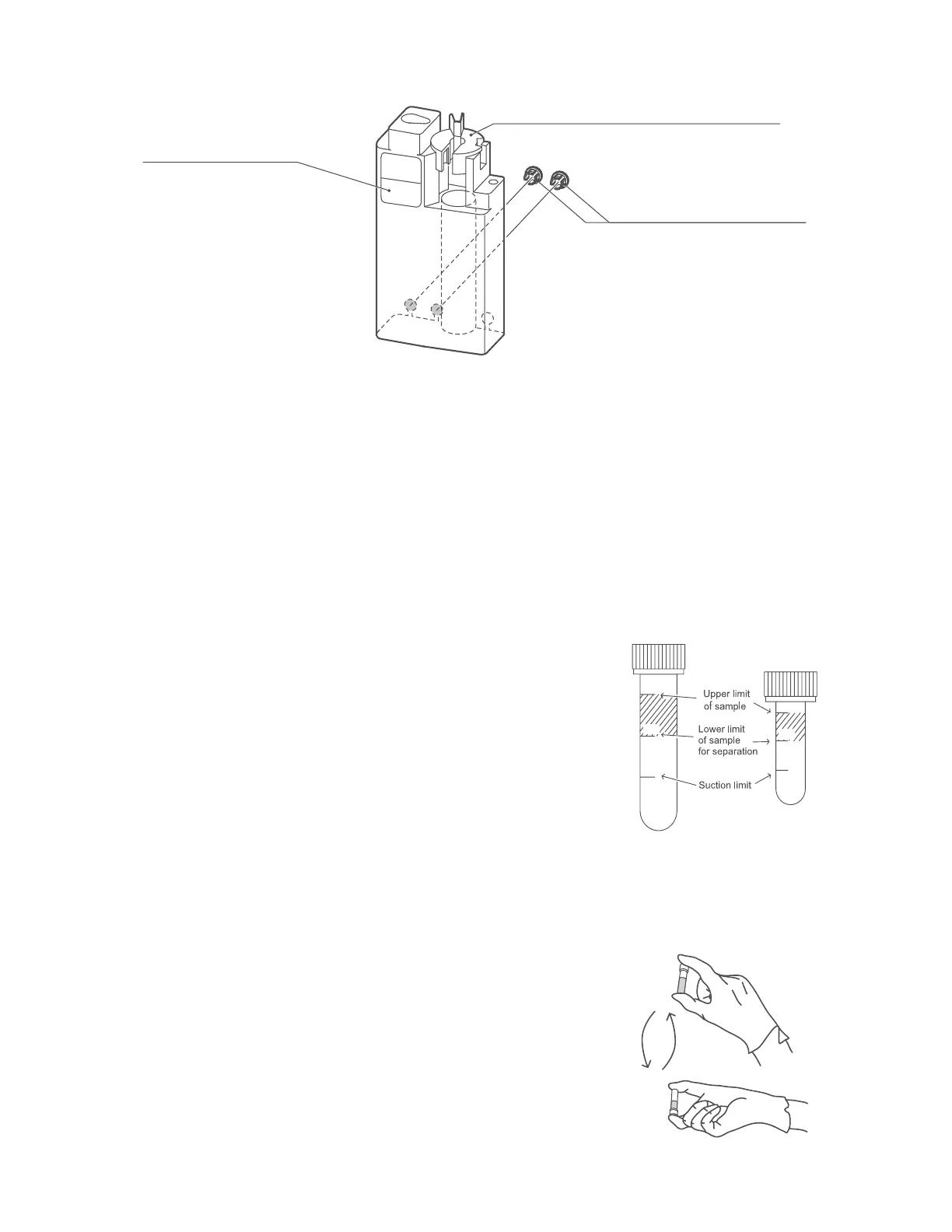 Upper limit of sample

Lower limit of sample for separation

Suction limit