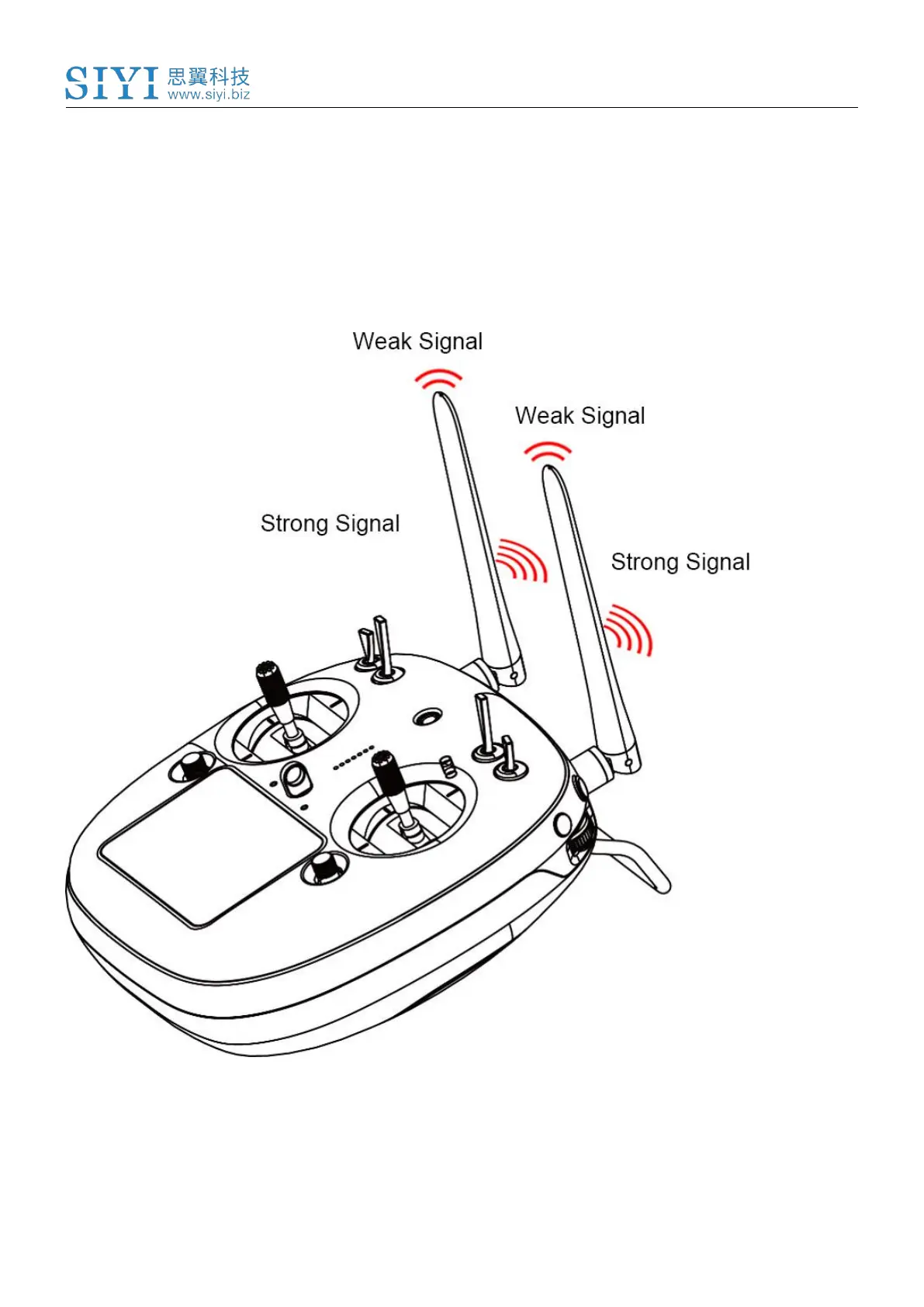 SIYI 思翼科技
www.siyi.biz

Weak Signal

Weak Signal

Strong Signal

Strong Signal