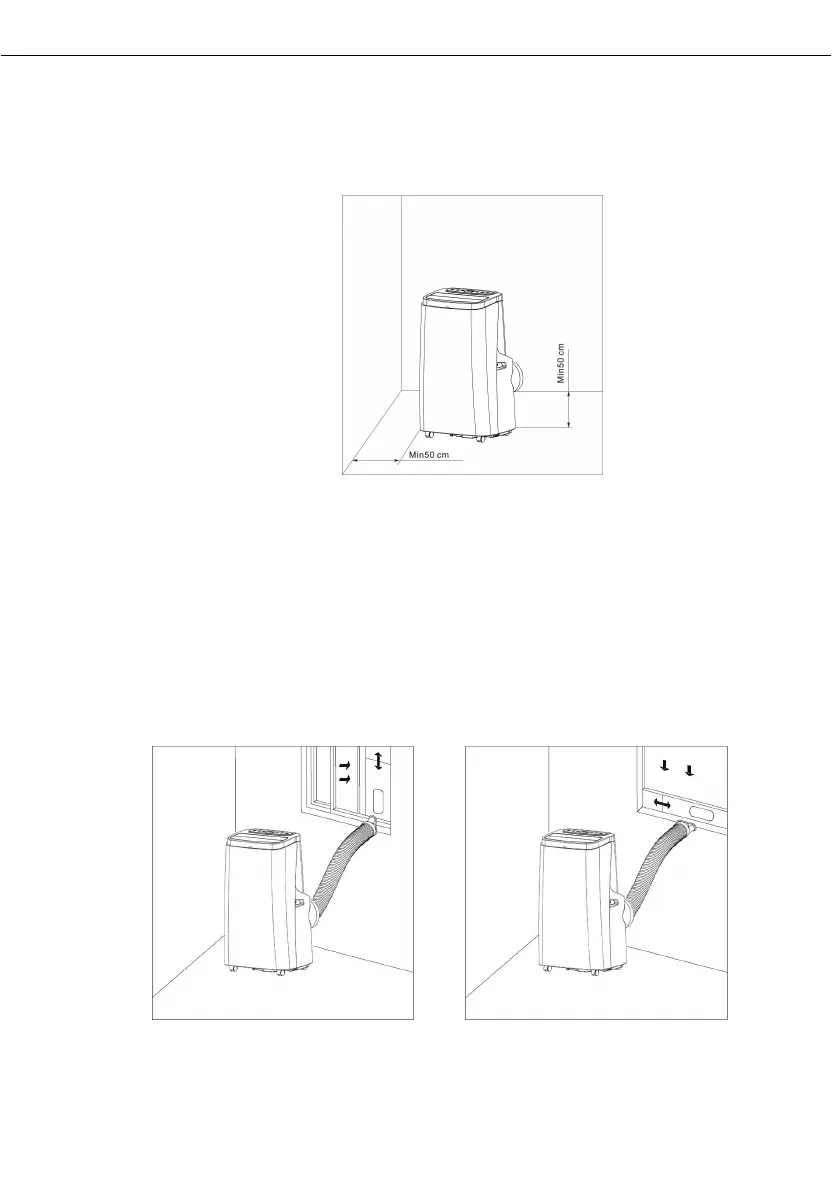 Min50 cm

Min50 cm