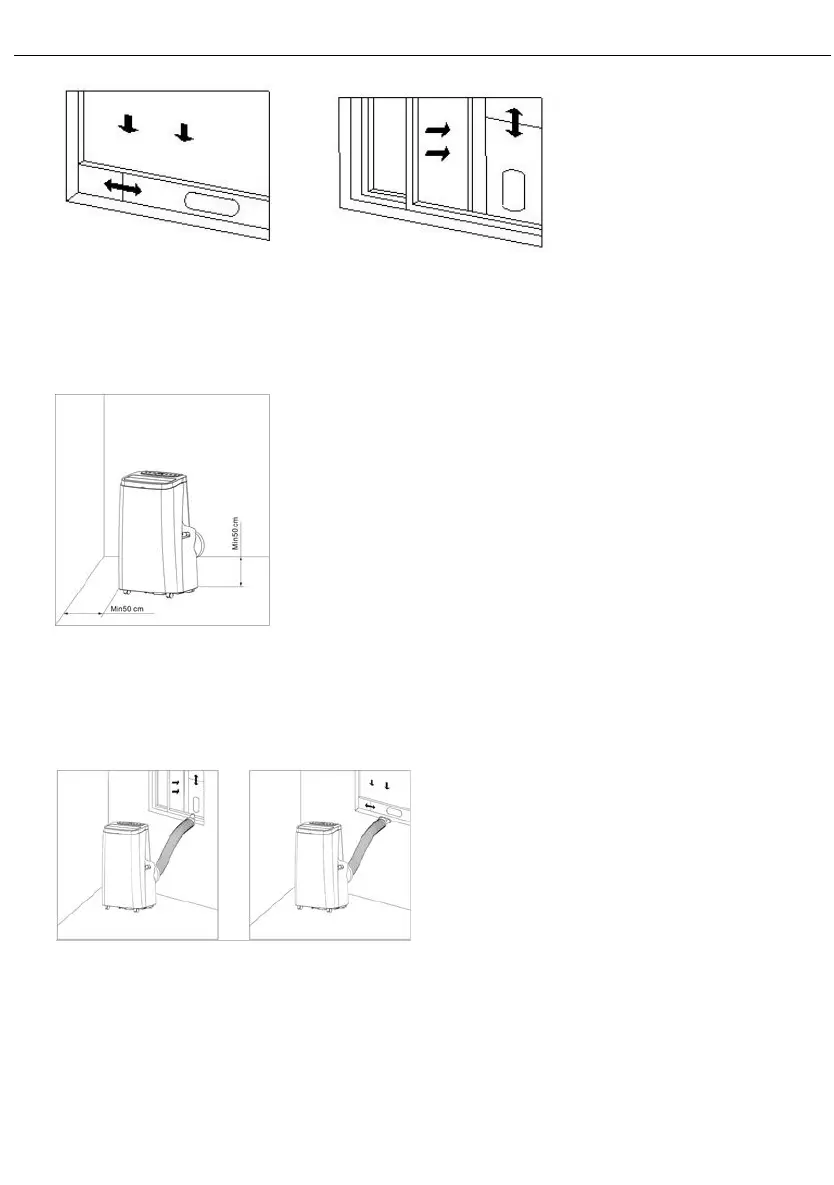 Min50 cm

Min50 cm