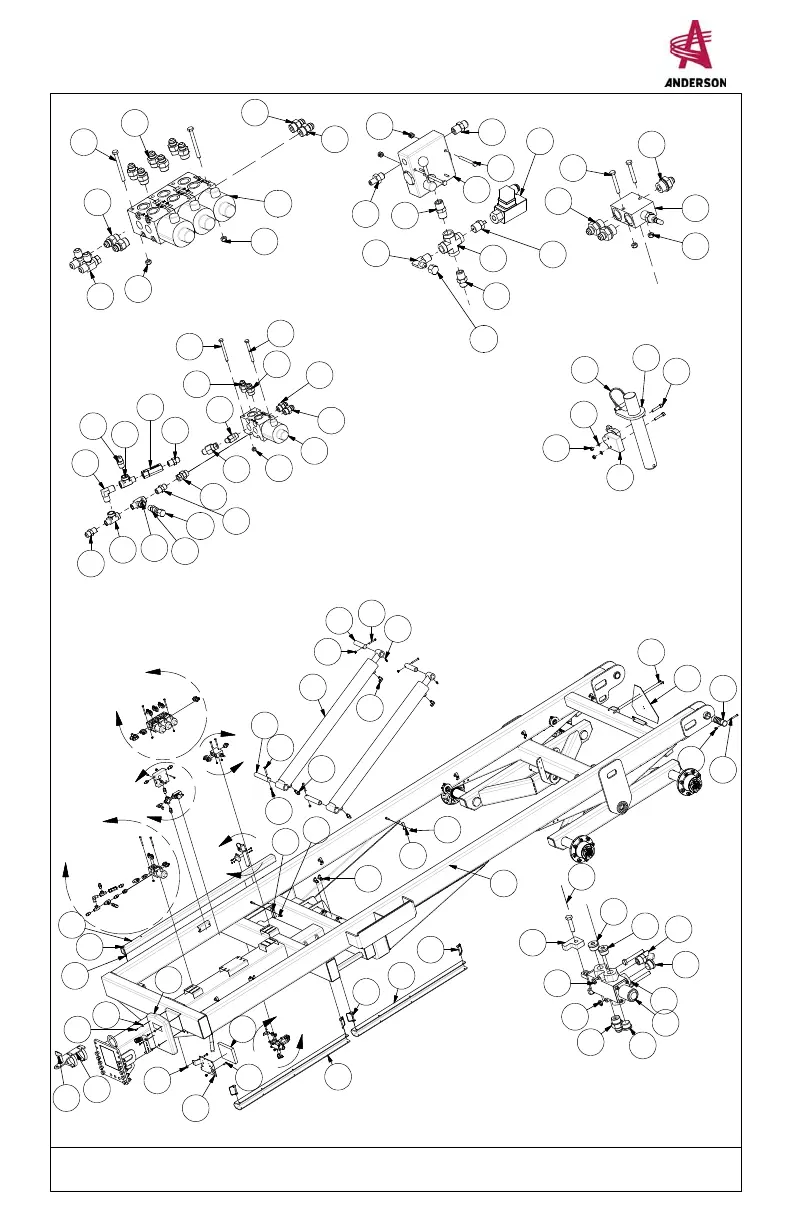 ANDERSON