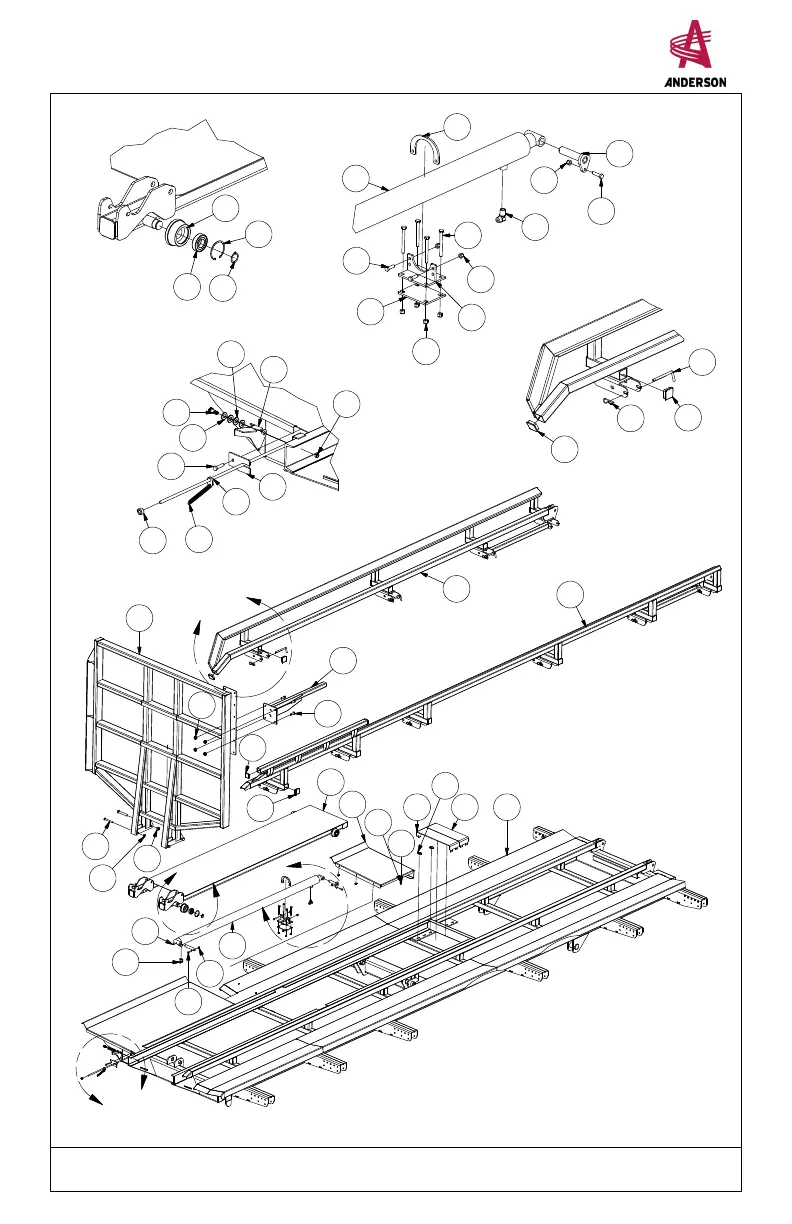 ANDERSON