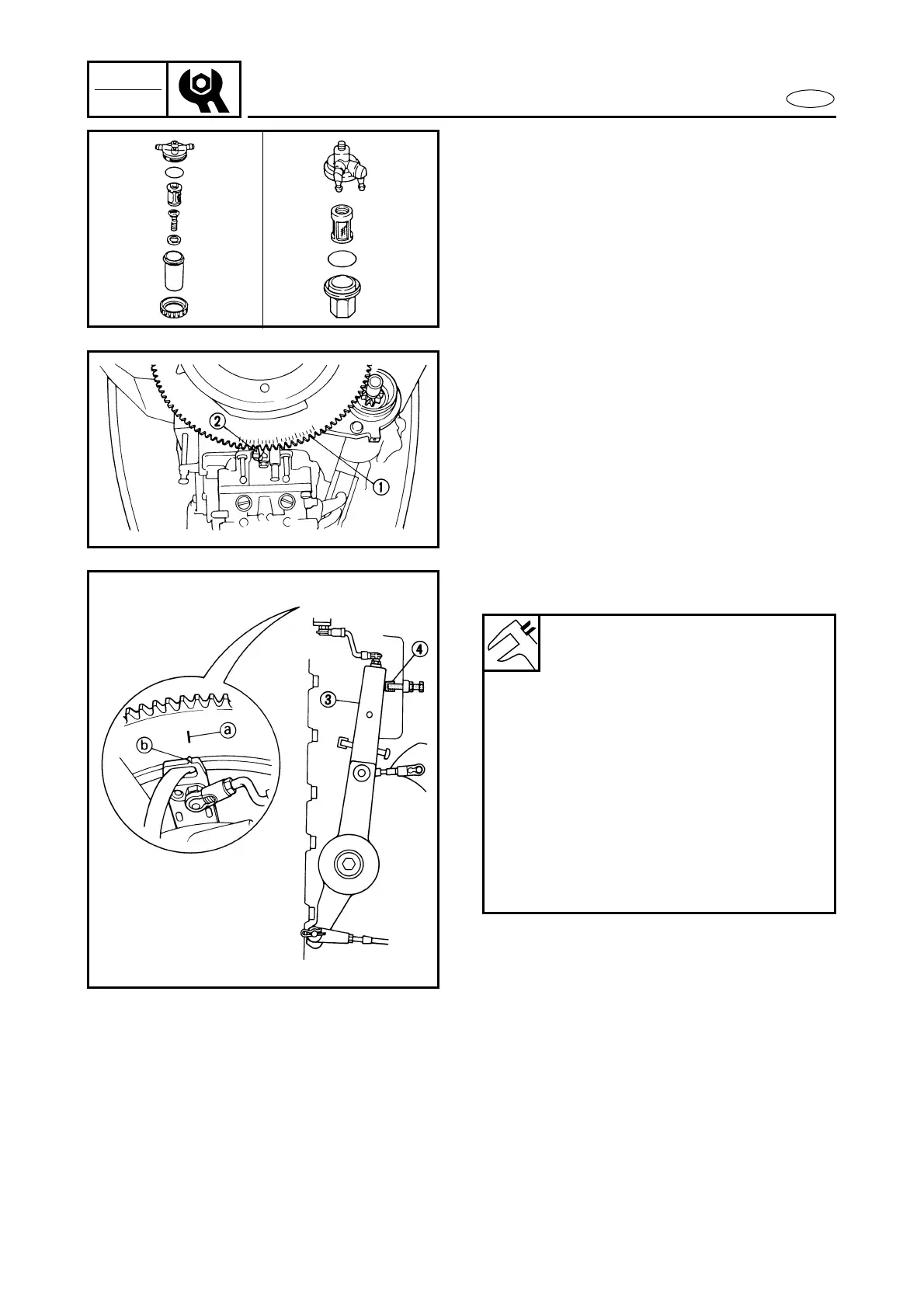 ②

①

④

③

ⓐ

ⓑ