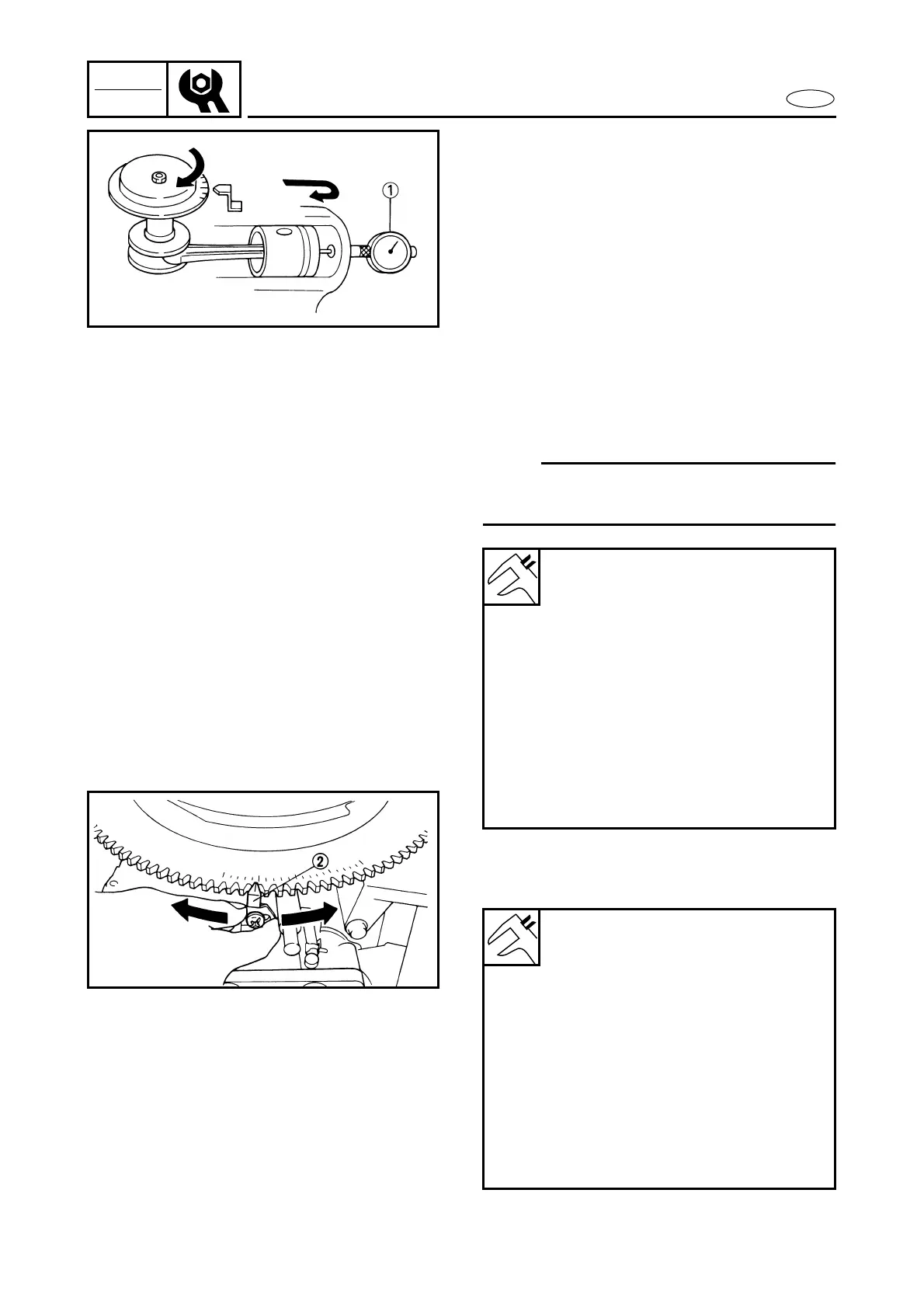 ①

②