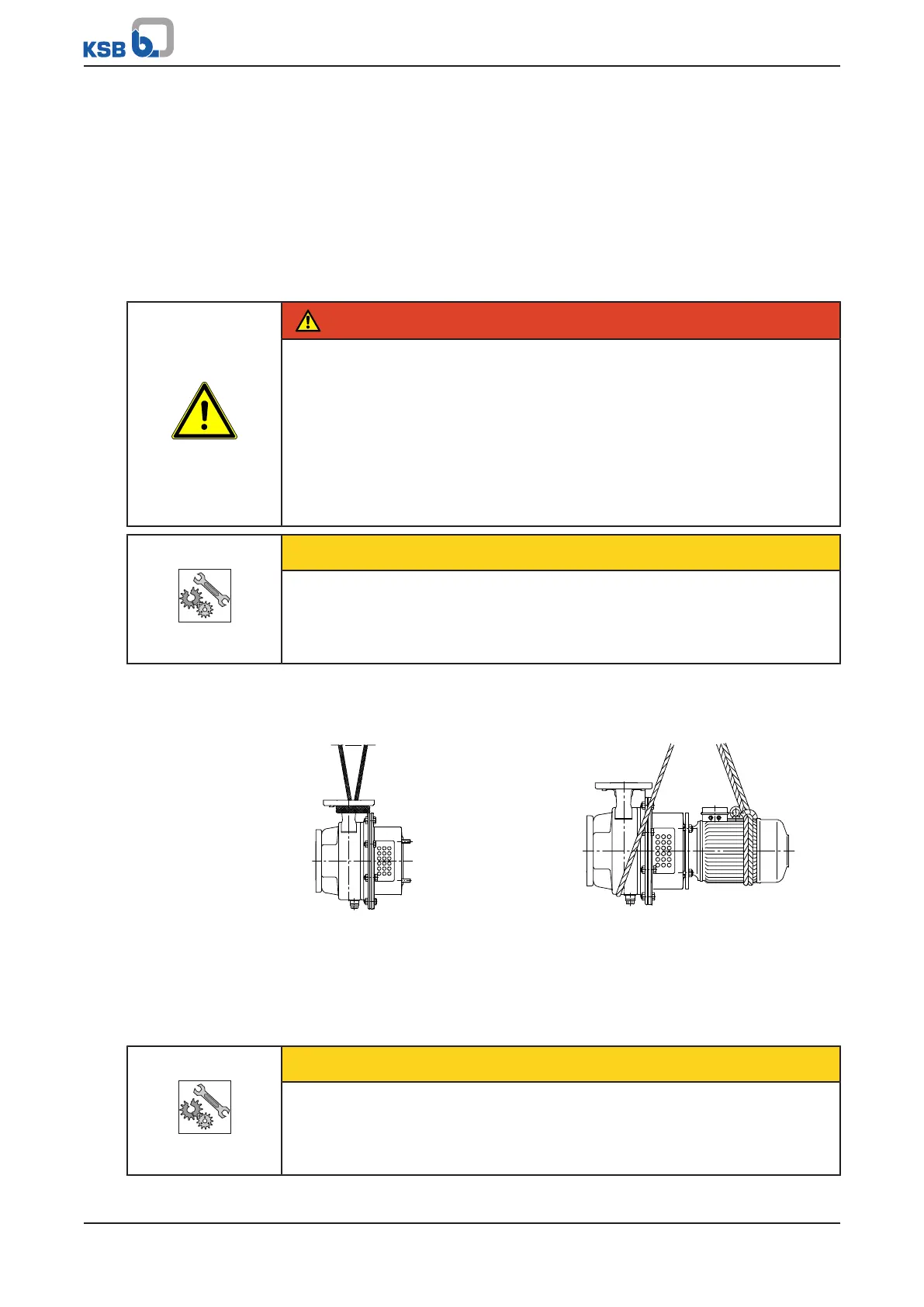 KSB