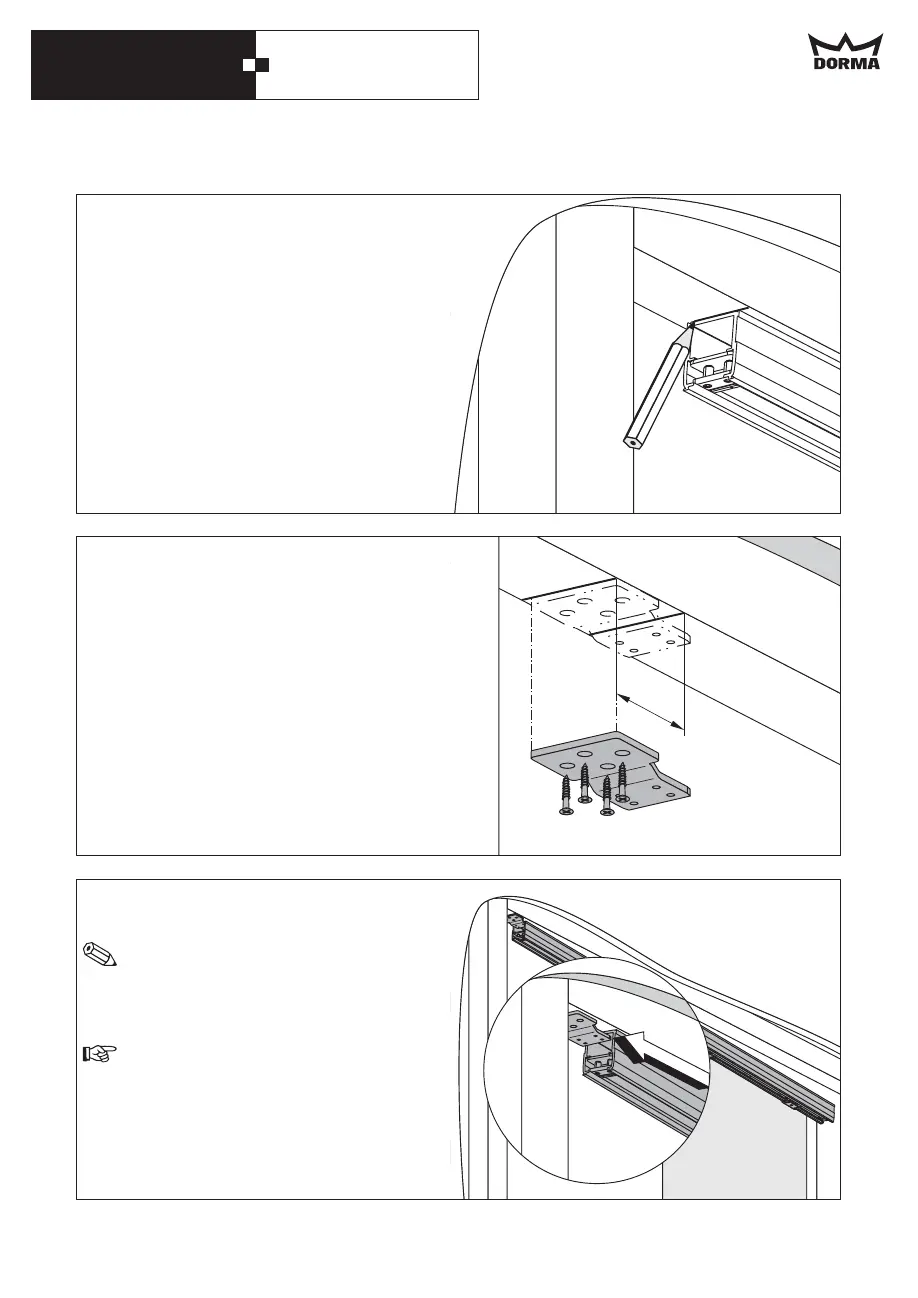 DORMA