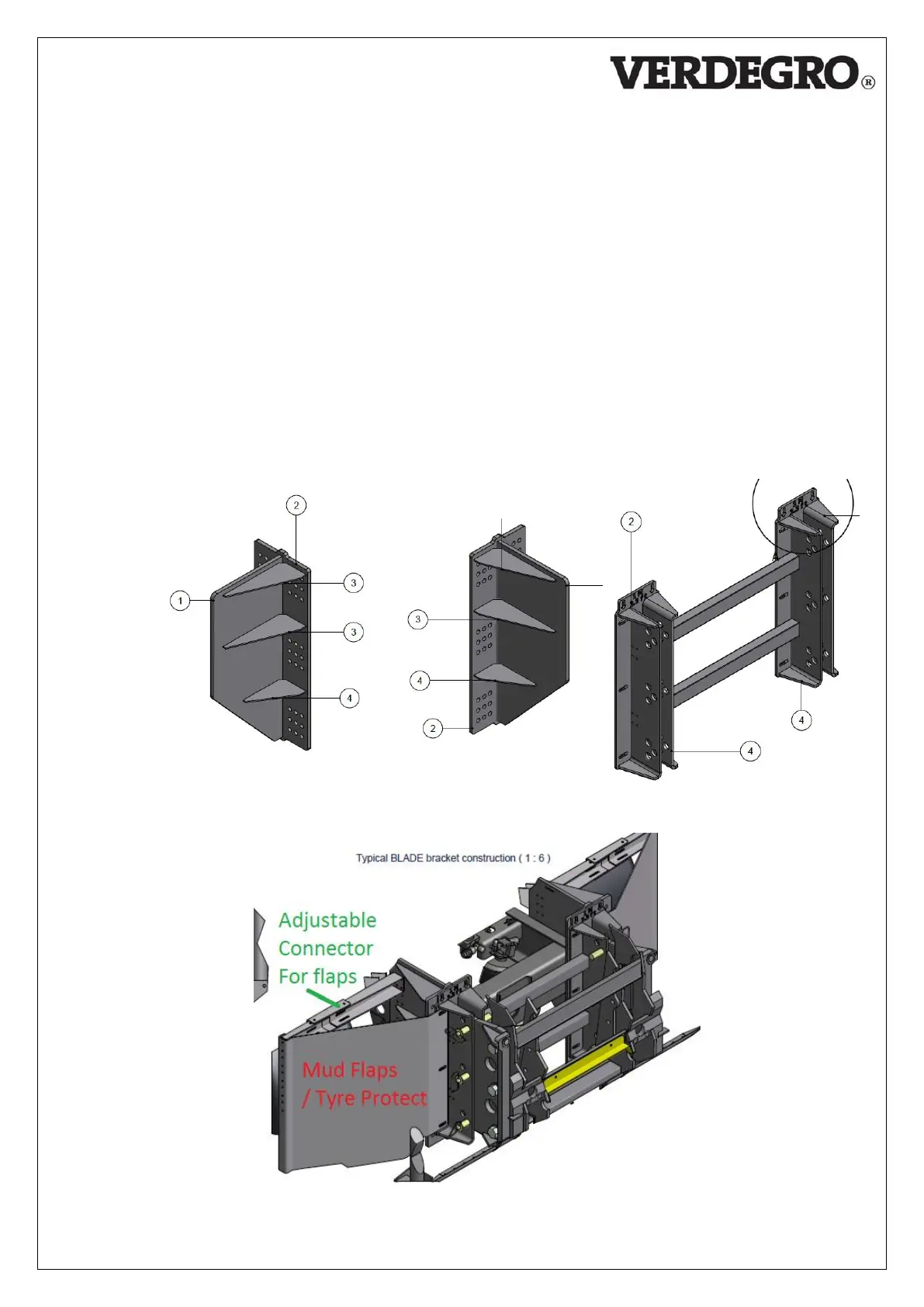 VERDEGRO®

2
1
3
3
4

3
4
2

2
4
4

Typical BLADE bracket construction ( 1 : 6 )

Adjustable Connector For flaps

Mud Flaps / Tyre Protect