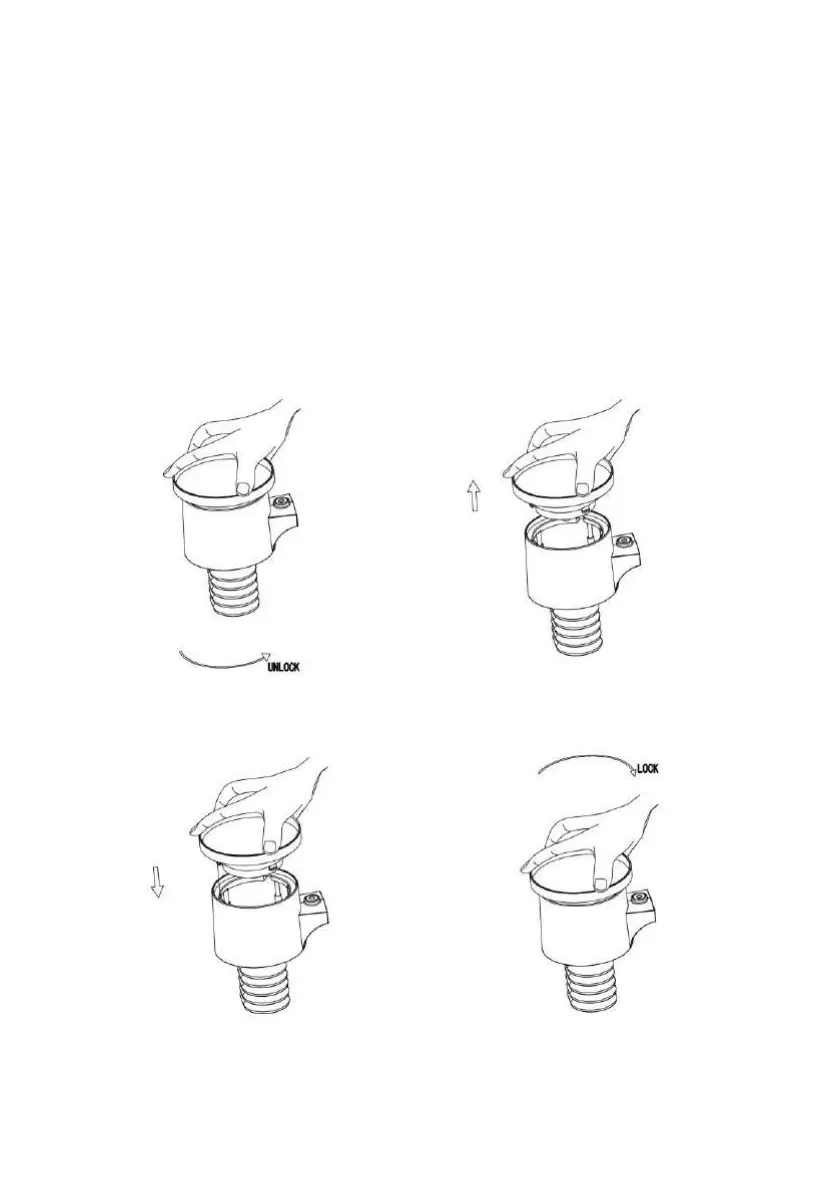 UNLOCK

LOCK