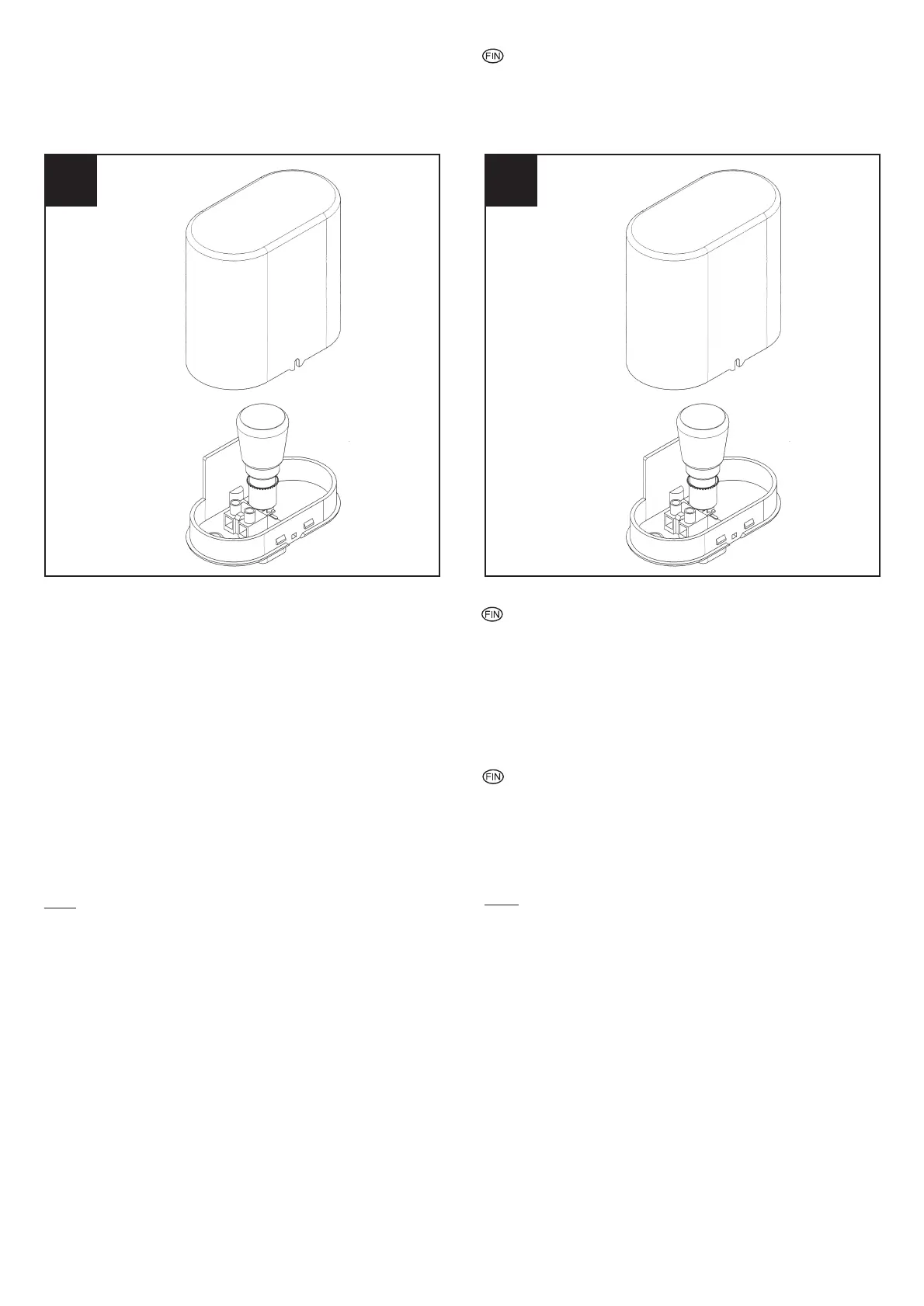 FIN

FIN

FIN