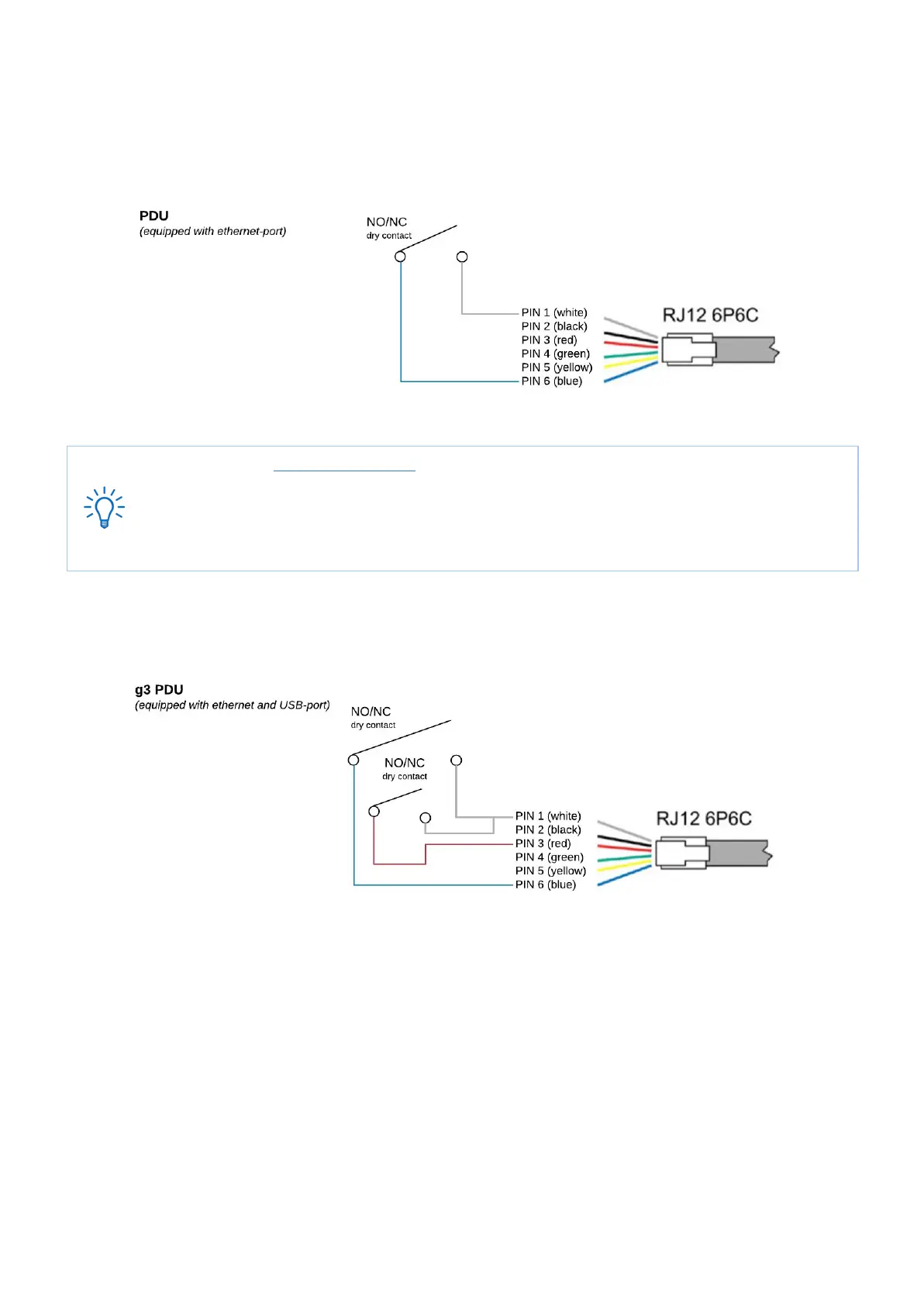 PDU
(equipped with ethernet-port)

NO/NC
dry contact

PIN 1 (white)
PIN 2 (black)
PIN 3 (red)
PIN 4 (green)
PIN 5 (yellow)
PIN 6 (blue)

RJ12 6P6C

g3 PDU
(equipped with ethernet and USB-port)

NO/NC
dry contact

NO/NC
dry contact

PIN 1 (white)
PIN 2 (black)
PIN 3 (red)
PIN 4 (green)
PIN 5 (yellow)
PIN 6 (blue)

RJ12 6P6C