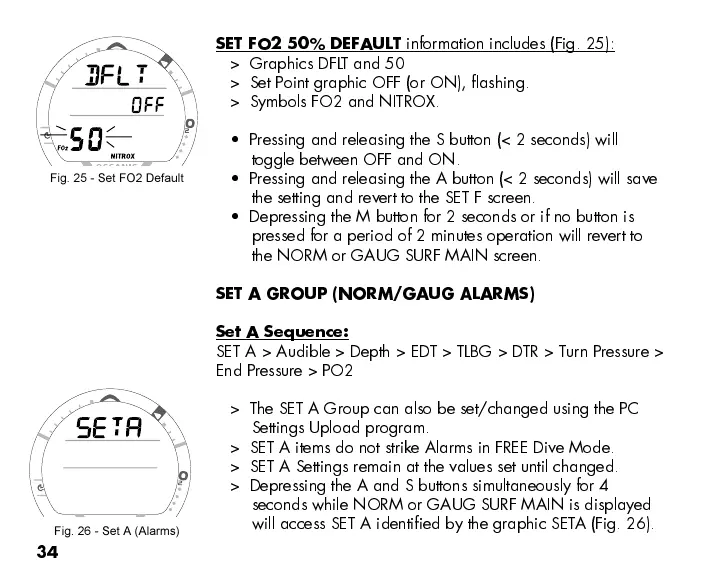 DFLT
OFF
FO2 50
NITROX
Fig. 25 - Set FO2 Default

SET FO2 50% DEFAULT information includes (Fig. 25):
> Graphics DFLT and 50
> Set Point graphic OFF (or ON), flashing.
> Symbols FO2 and NITROX.

• Pressing and releasing the S button (< 2 seconds) will toggle between OFF and ON.
• Pressing and releasing the A button (< 2 seconds) will save the setting and revert to the SET F screen.
• Depressing the M button for 2 seconds or if no button is pressed for a period of 2 minutes operation will revert to the NORM or GAUG SURF MAIN screen.

SET A GROUP (NORM/GAUG ALARMS)

Set A Sequence:
SET A > Audible > Depth > EDT > TLBG > DTR > Turn Pressure > End Pressure > PO2

SETA
Fig. 26 - Set A (Alarms)

> The SET A Group can also be set/changed using the PC Settings Upload program.
> SET A items do not strike Alarms in FREE Dive Mode.
> SET A Settings remain at the values set until changed.
> Depressing the A and S buttons simultaneously for 4 seconds while NORM or GAUG SURF MAIN is displayed will access SET A identified by the graphic SETA (Fig. 26).

34