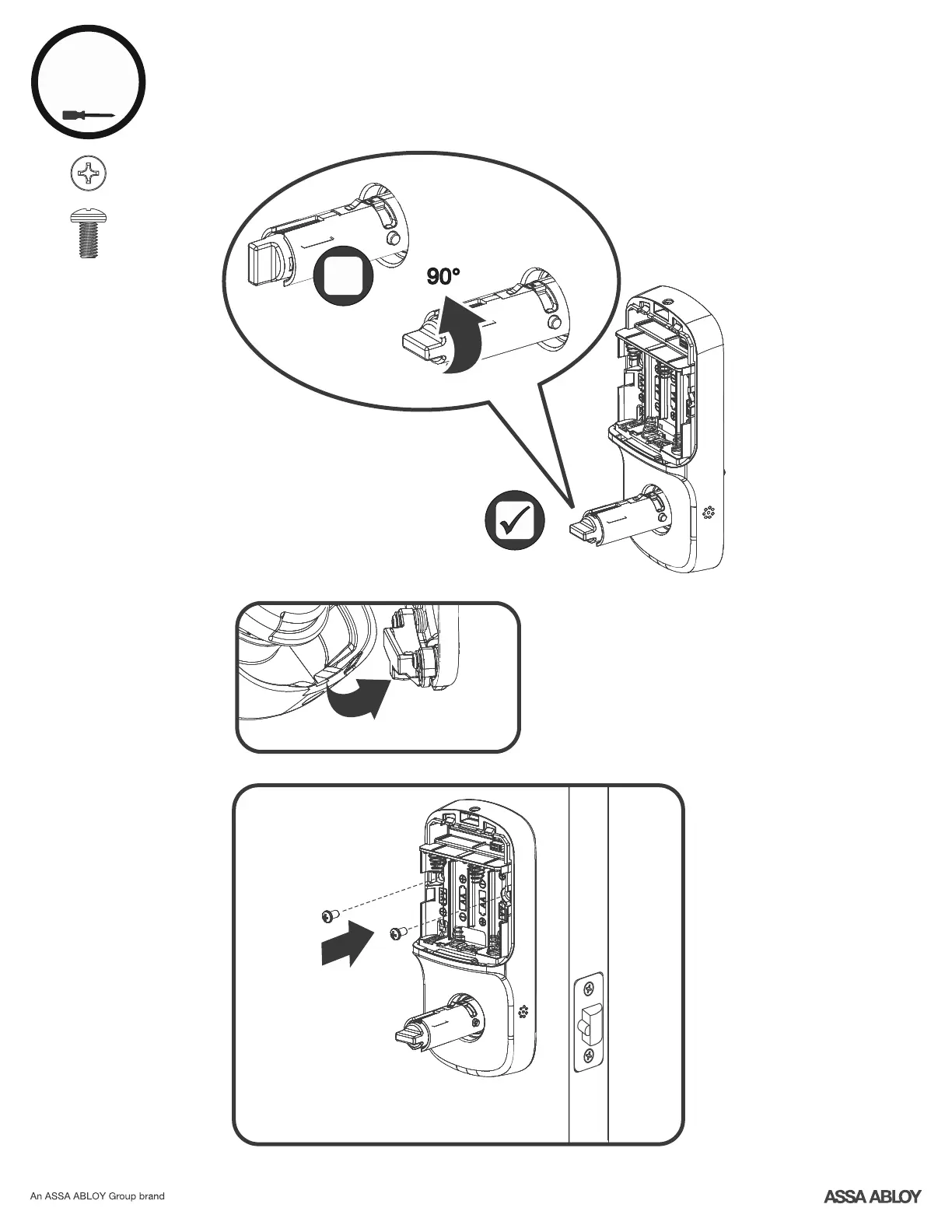 90°

An ASSA ABLOY Group brand

ASSA ABLOY