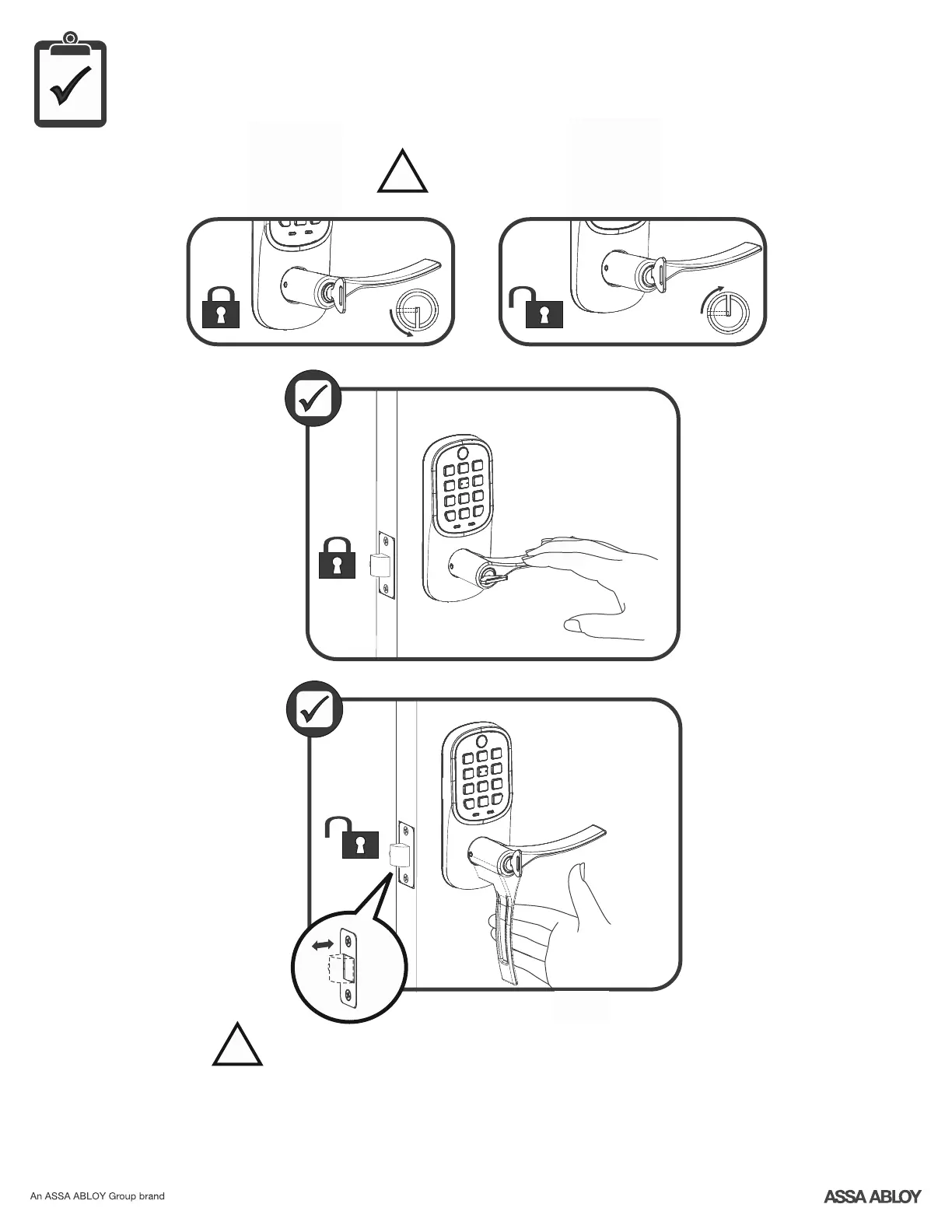 An ASSA ABLOY Group brand

ASSA ABLOY