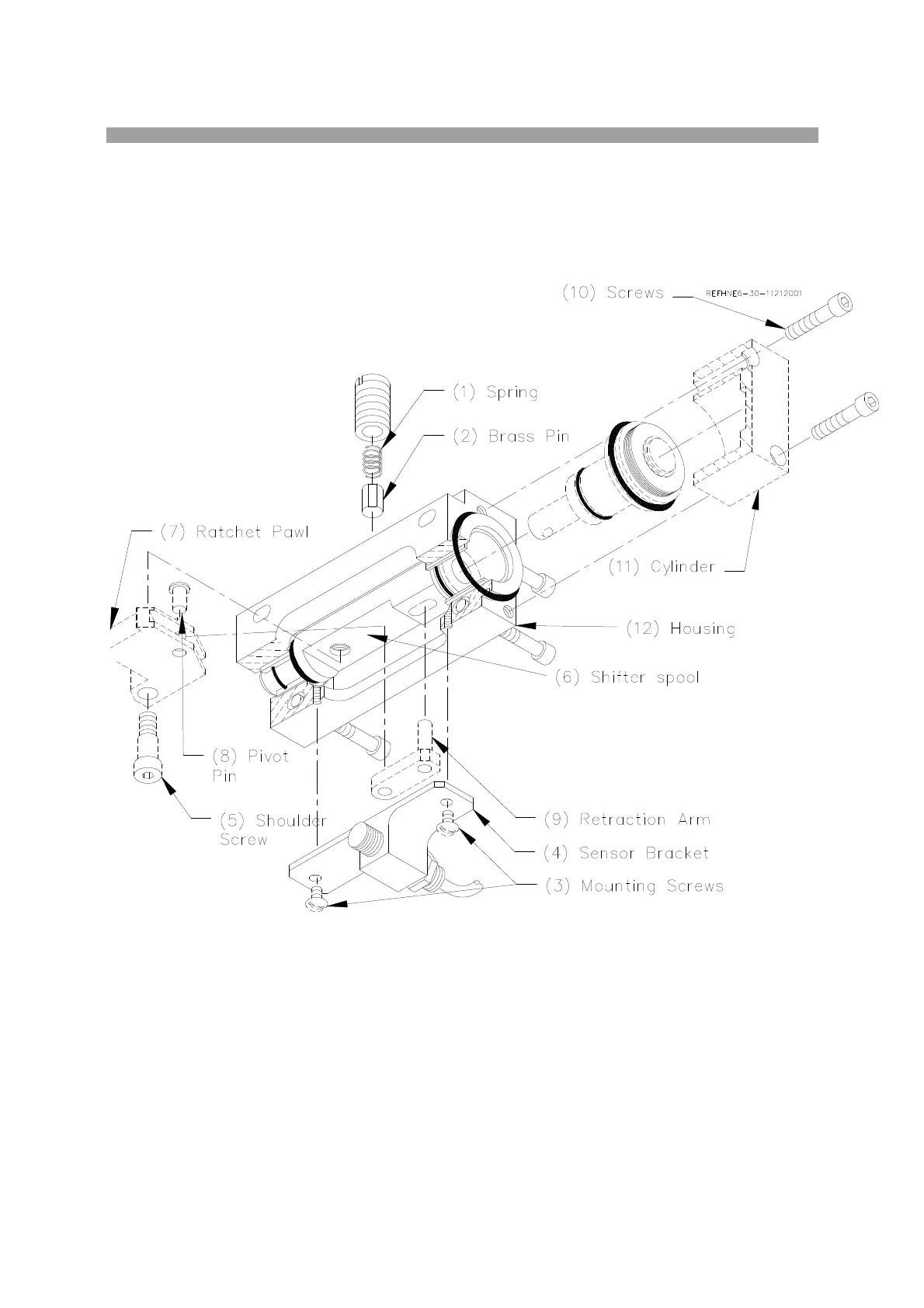 (10) Screws
REFHNE6-30-11212001

(1) Spring

(2) Brass Pin

(7) Ratchet Pawl

(11) Cylinder

(12) Housing

(6) Shifter spool

(8) Pivot Pin

(5) Shoulder Screw

(9) Retraction Arm

(4) Sensor Bracket

(3) Mounting Screws