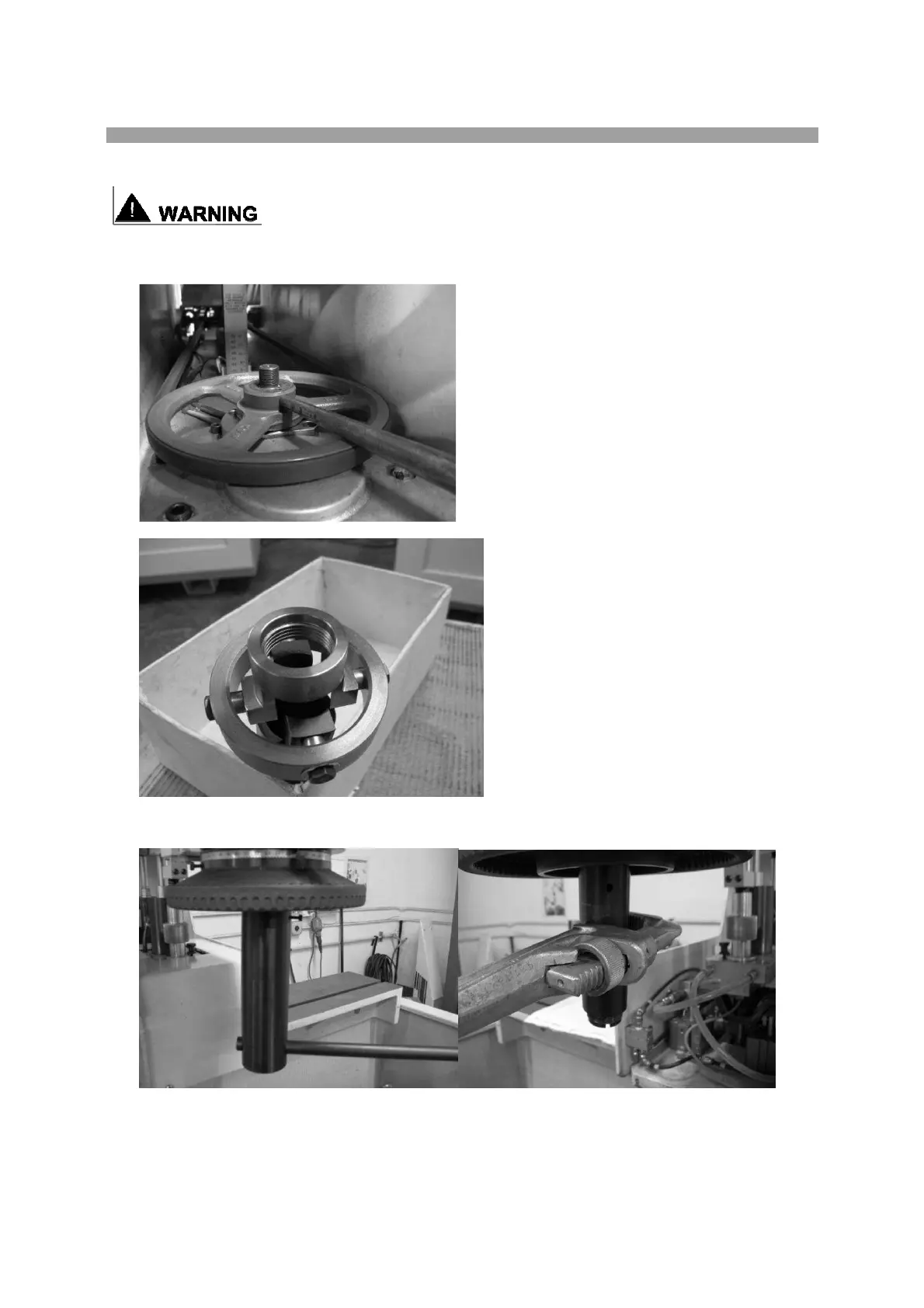 WARNING