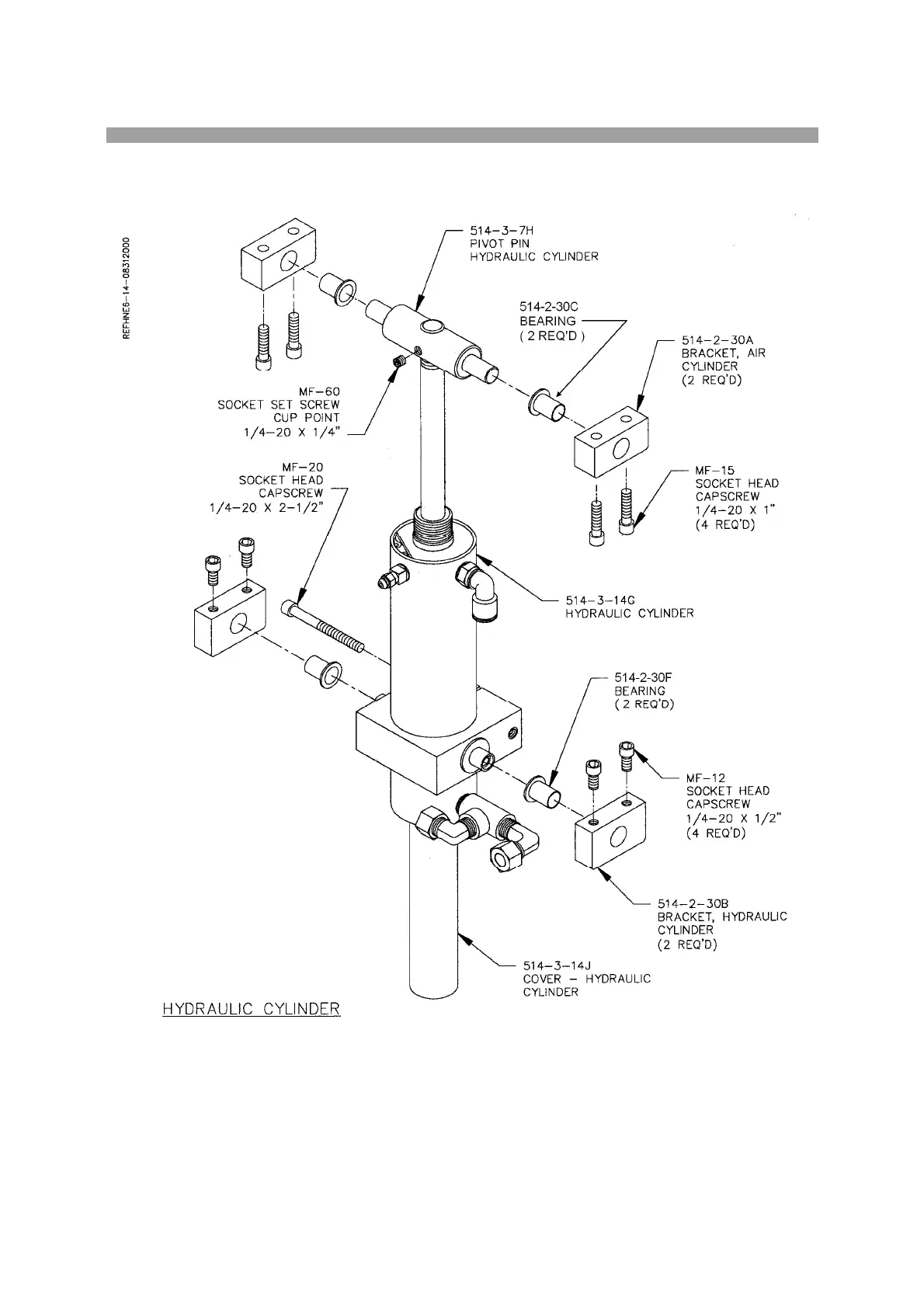 REFHNE6-14-08312000

514-3-7H
PIVOT PIN
HYDRAULIC CYLINDER

514-2-30C
BEARING
( 2 REQ'D )

514-2-30A
BRACKET, AIR
CYLINDER
(2 REQ'D)

MF-60
SOCKET SET SCREW
CUP POINT
1/4-20 X 1/4"

MF-20
SOCKET HEAD
CAPSCREW
1/4-20 X 2-1/2"

MF-15
SOCKET HEAD
CAPSCREW
1/4-20 X 1"
(4 REQ'D)

514-3-14G
HYDRAULIC CYLINDER

514-2-30F
BEARING
( 2 REQ'D)

MF-12
SOCKET HEAD
CAPSCREW
1/4-20 X 1/2"
(4 REQ'D)

514-2-30B
BRACKET, HYDRAULIC
CYLINDER
(2 REQ'D)

514-3-14J
COVER - HYDRAULIC
CYLINDER

HYDRAULIC CYLINDER