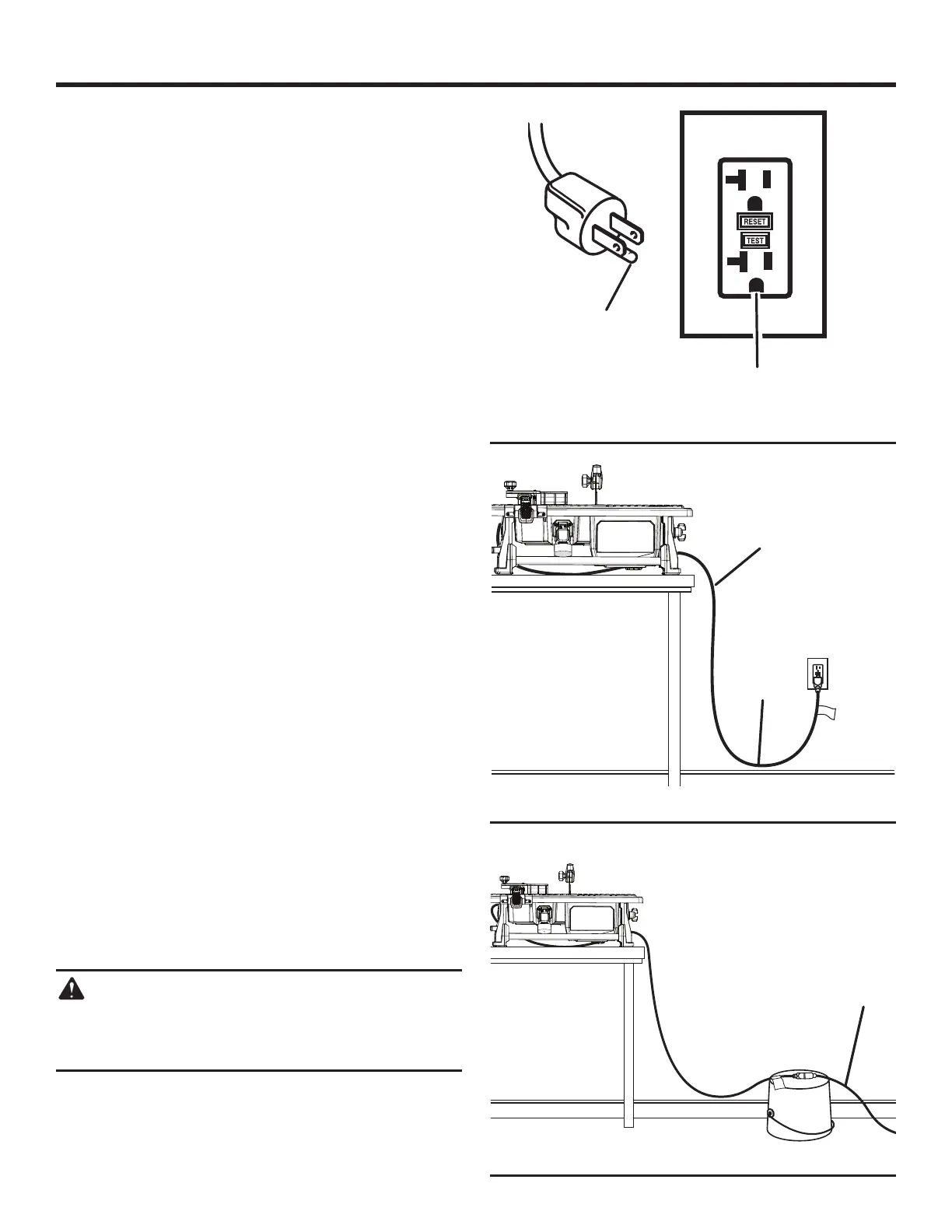 RESET
TEST