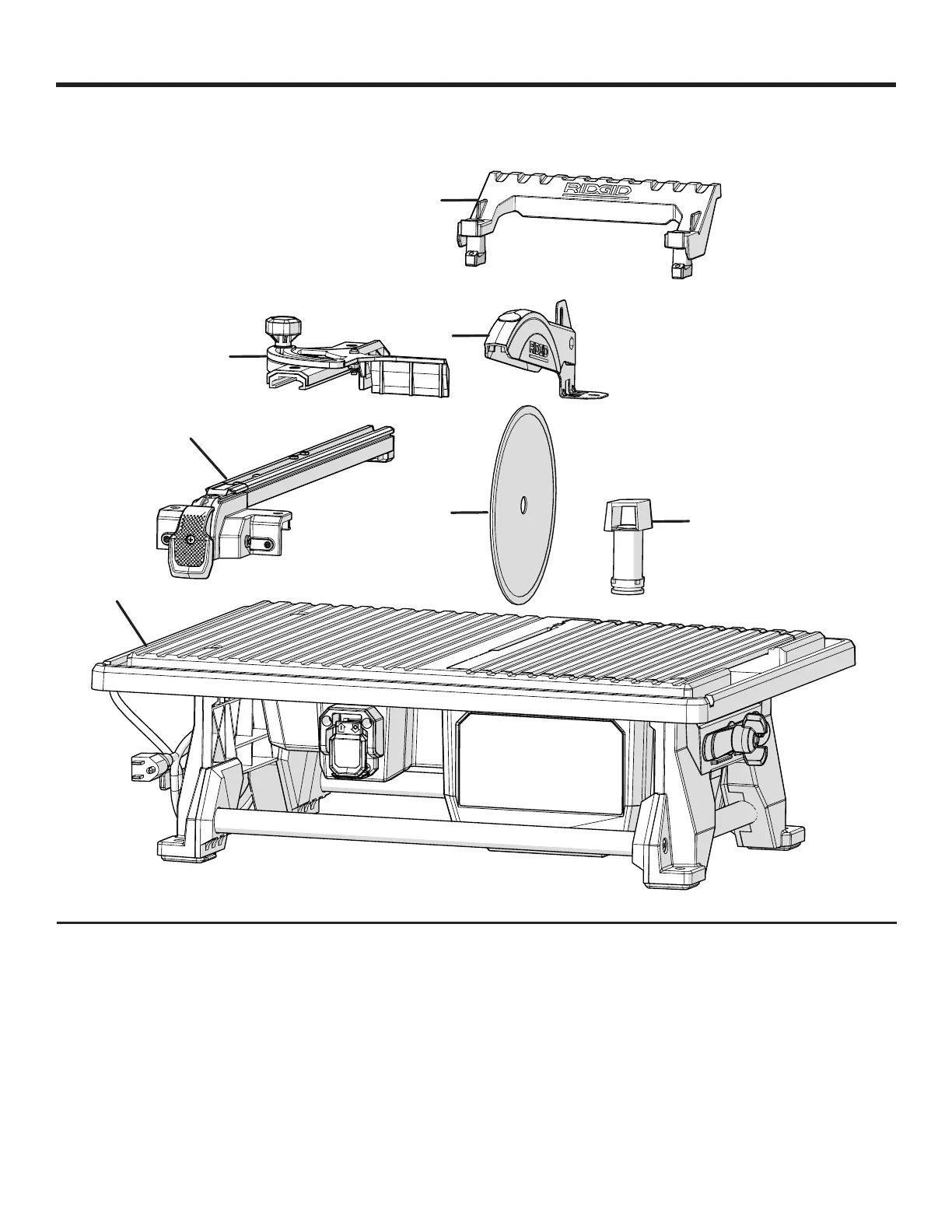 RIDGID

RIDGID