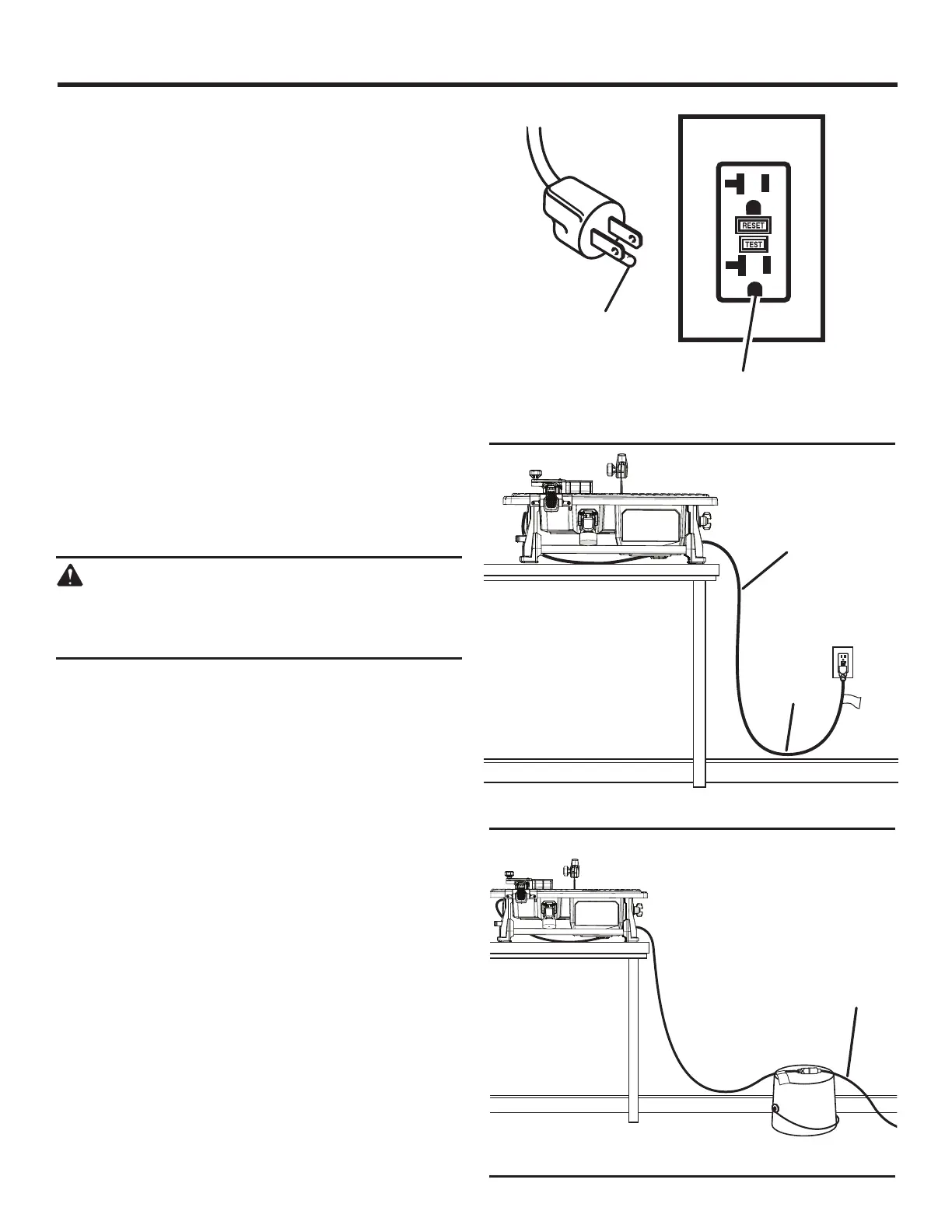 RESET

TEST