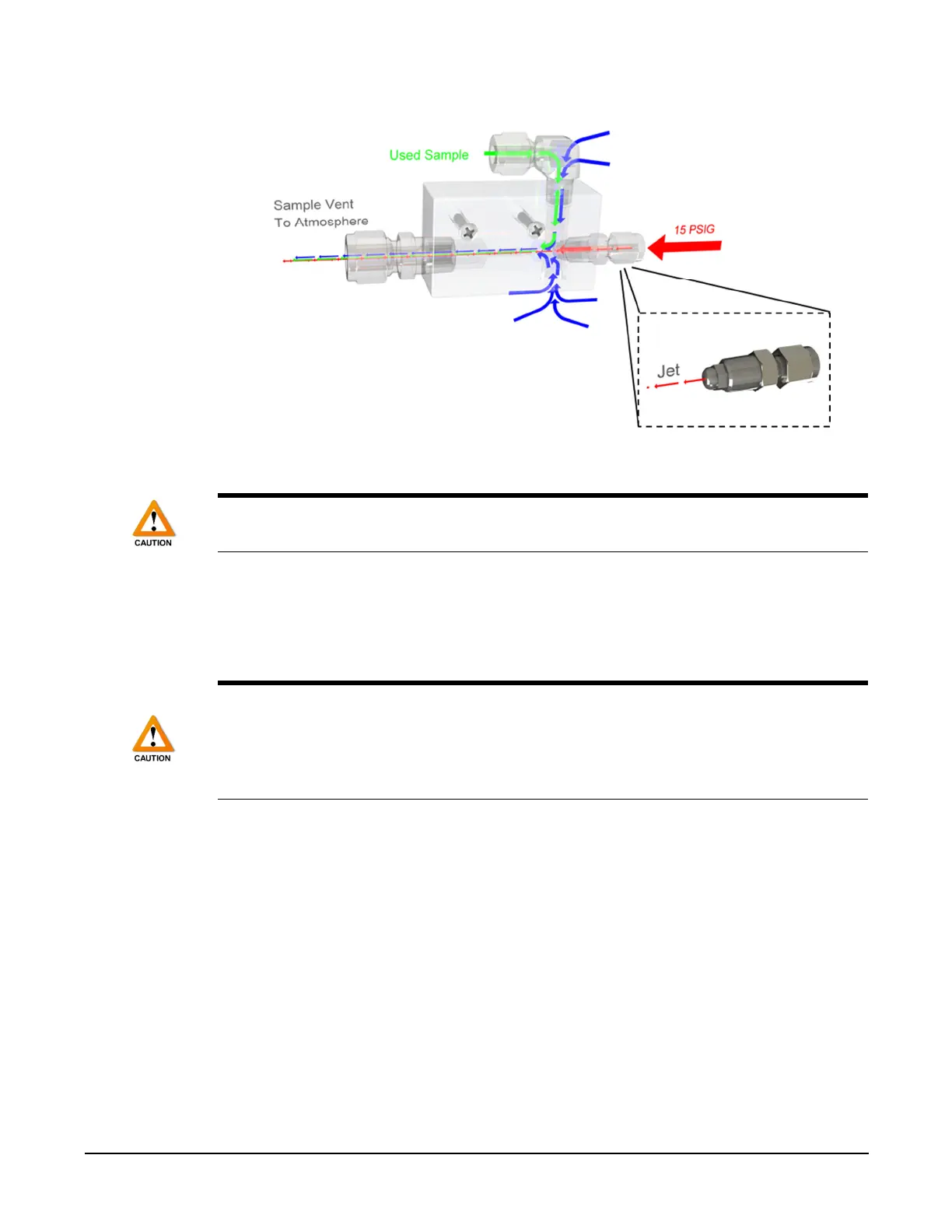 Used Sample

Sample Vent
To Atmosphere

15 PSIG

Jet

CAUTION

CAUTION