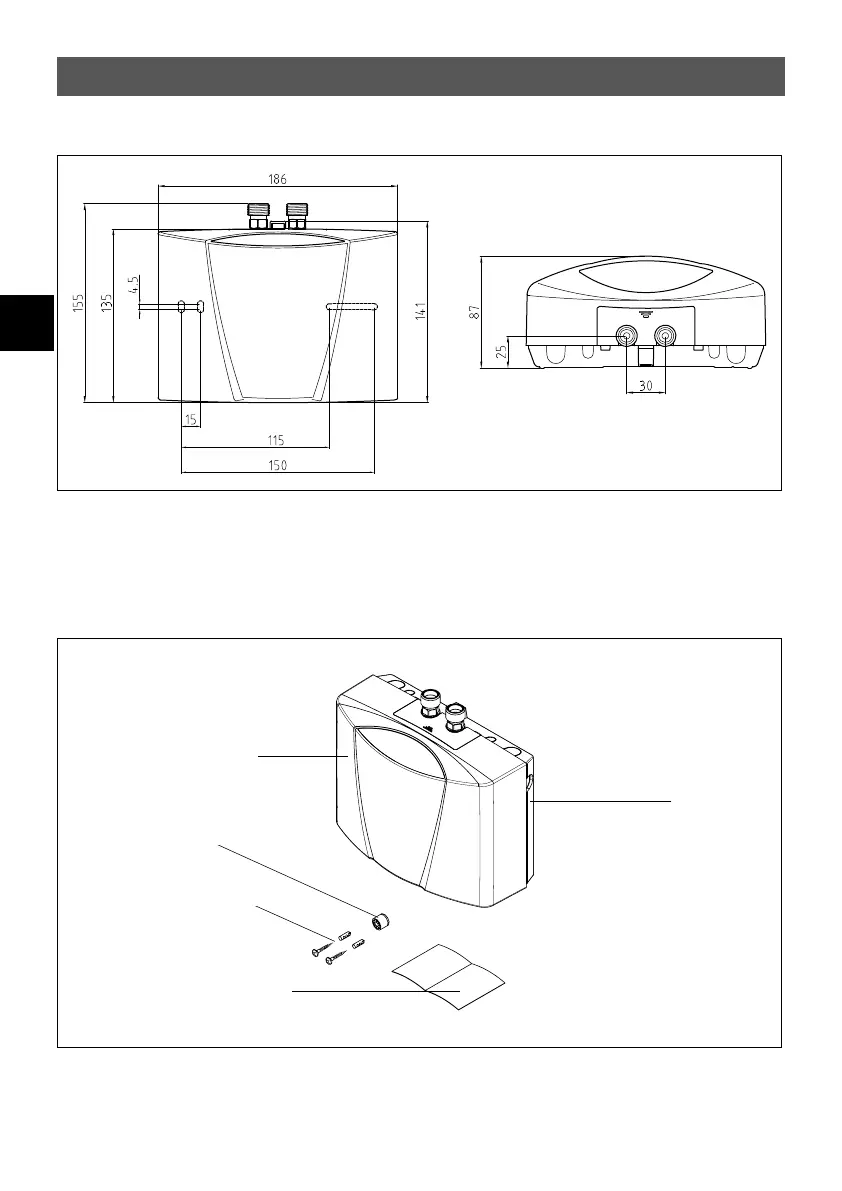 186

155

135

4,5

141

15

115

150

87

25

30