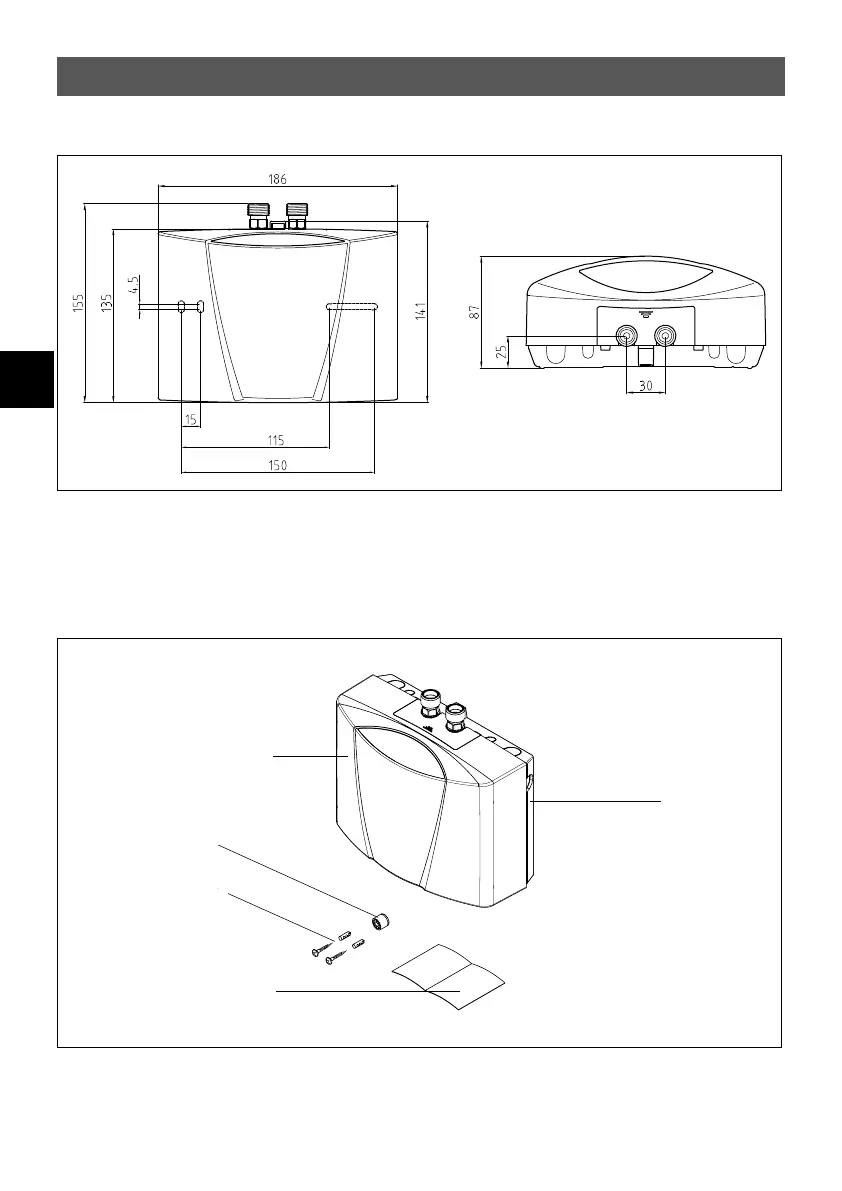 186
155
135
4,5
141
15
115
150
87
25
30