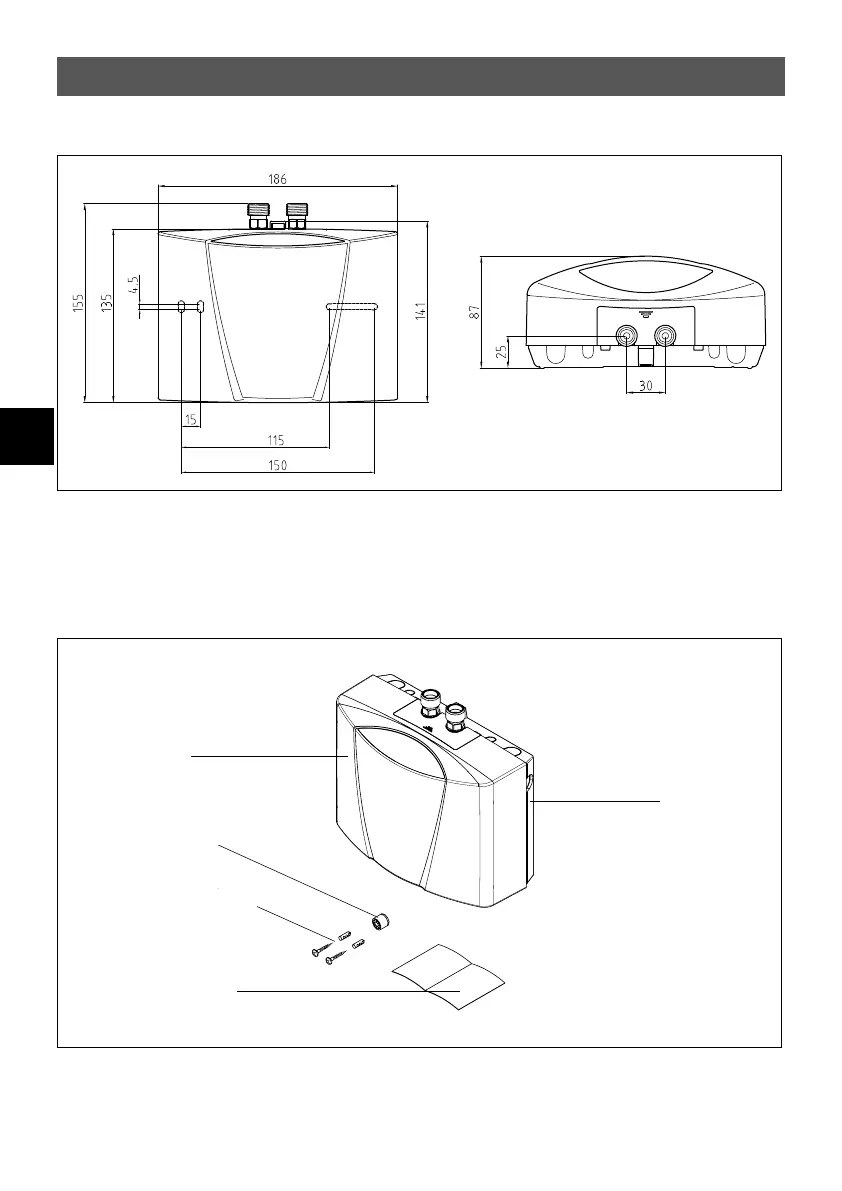 186

155

135

4,5

141

15

115

150

87

25

30