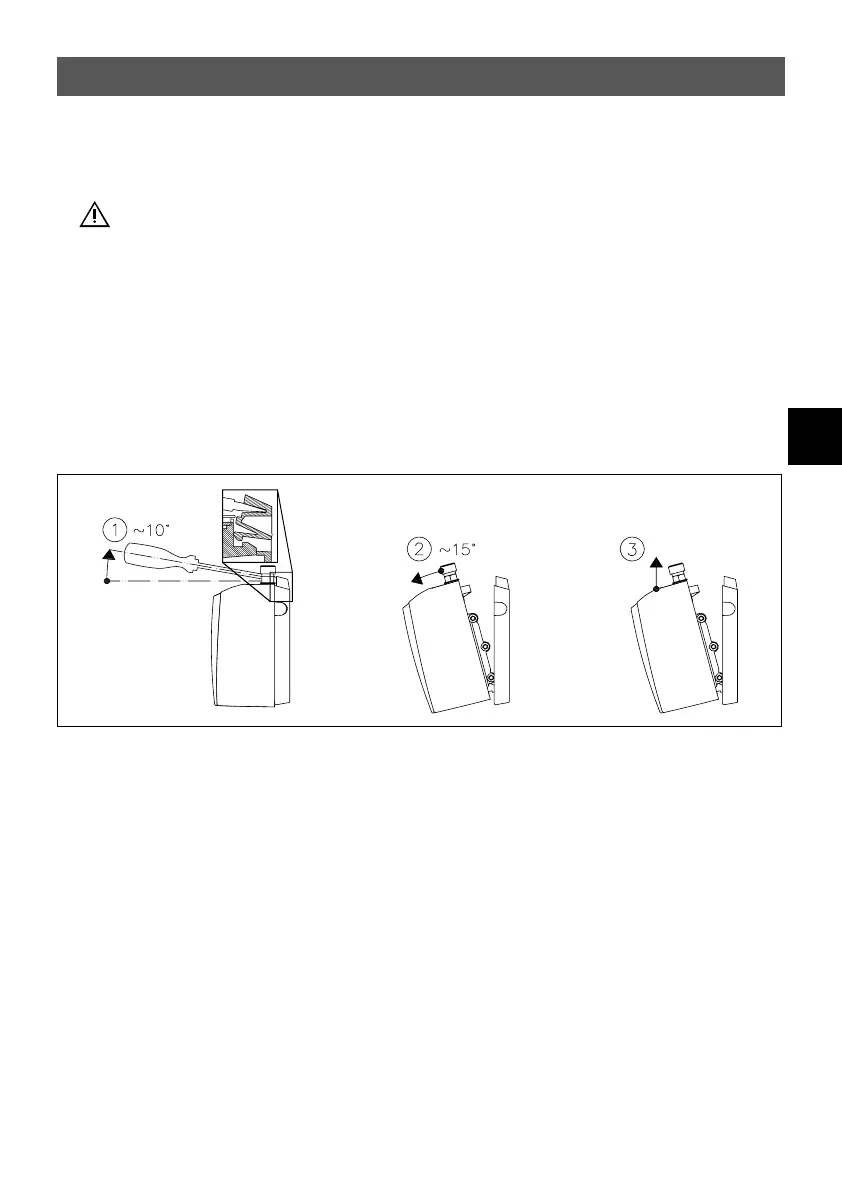 1 ~10°

2 ~15°

3