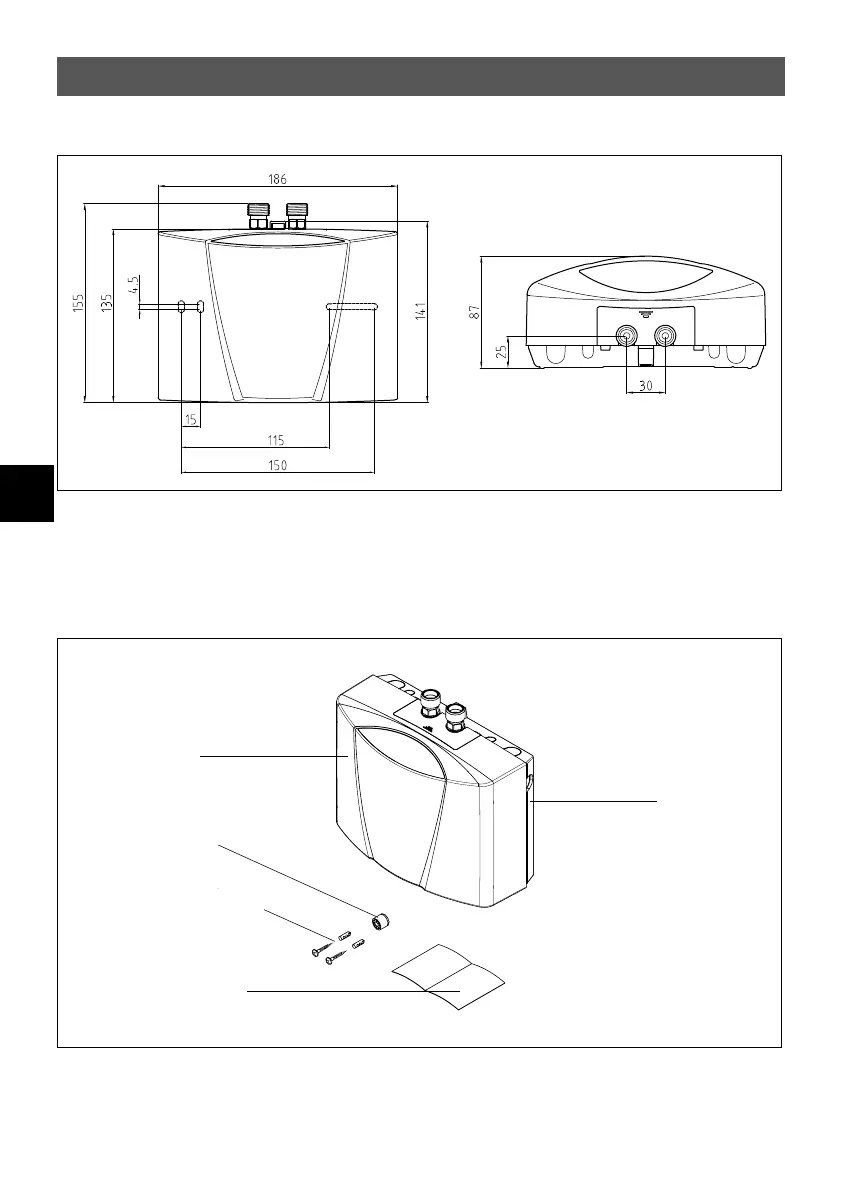 186

155

135

4,5

141

15

115

150

87

25

30