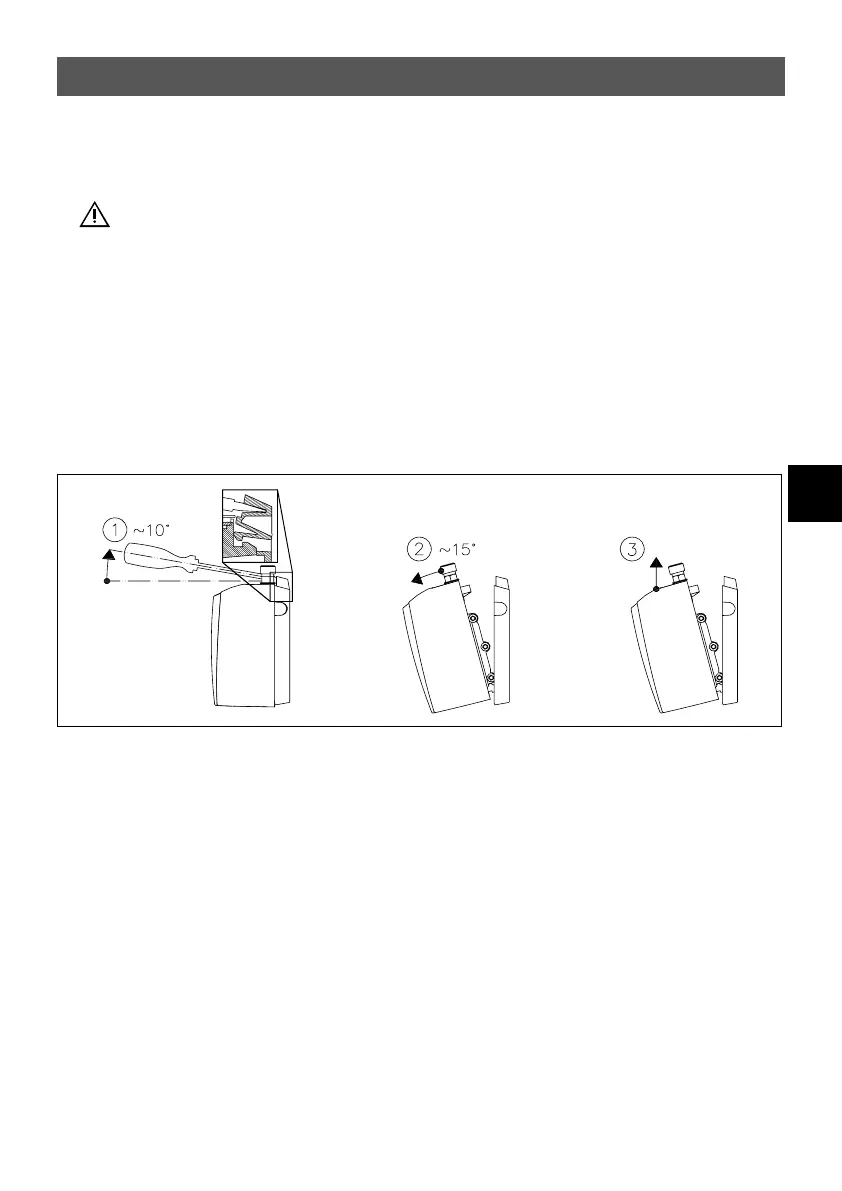 1 ~10°

2 ~15°

3