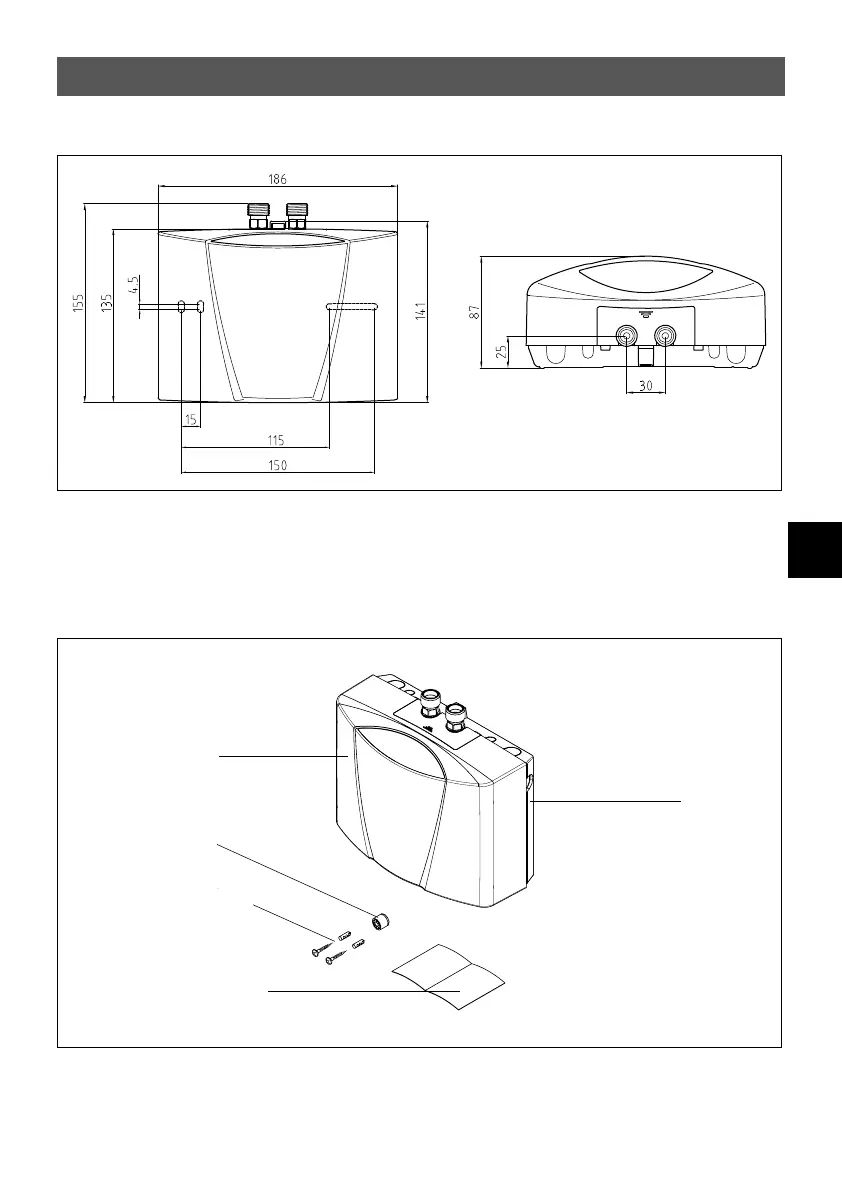 186

155

135

4,5

141

15

115

150

87

25

30