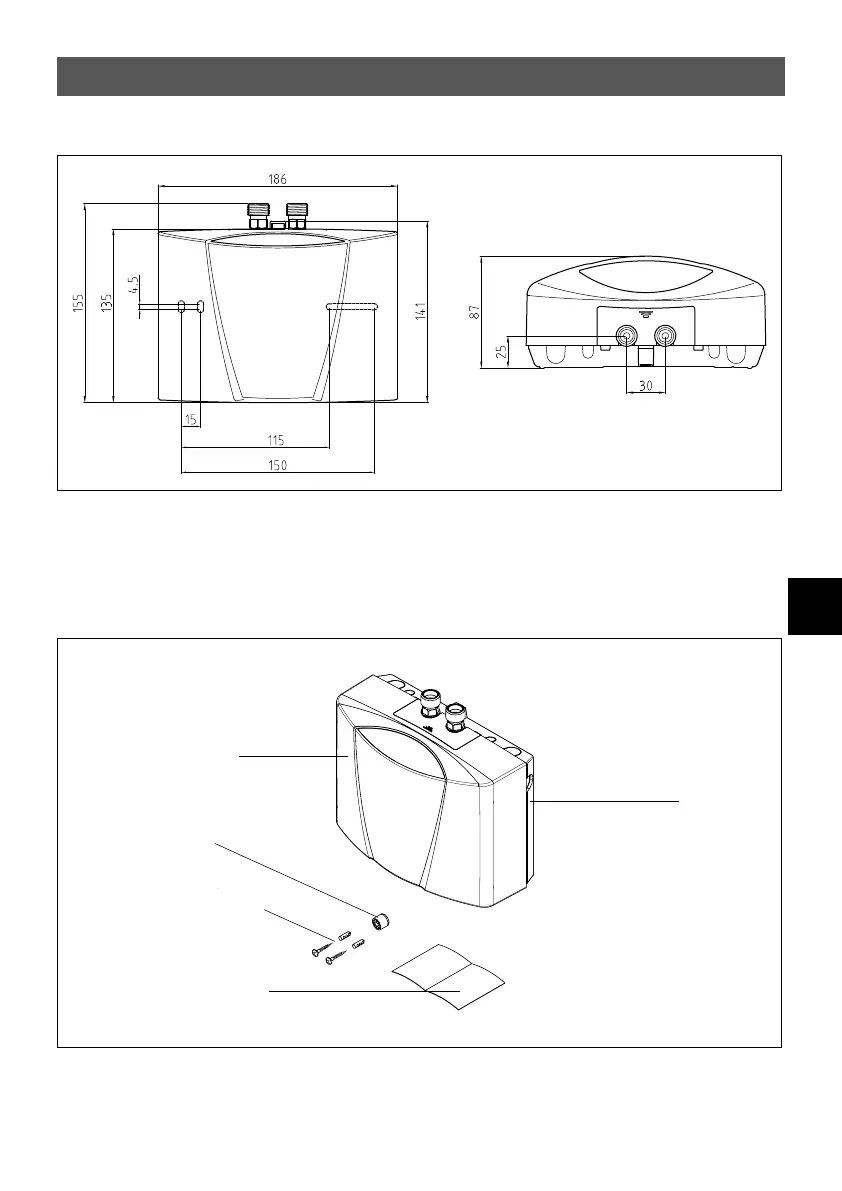 186
155
135
4,5
141
15
115
150
87
25
30