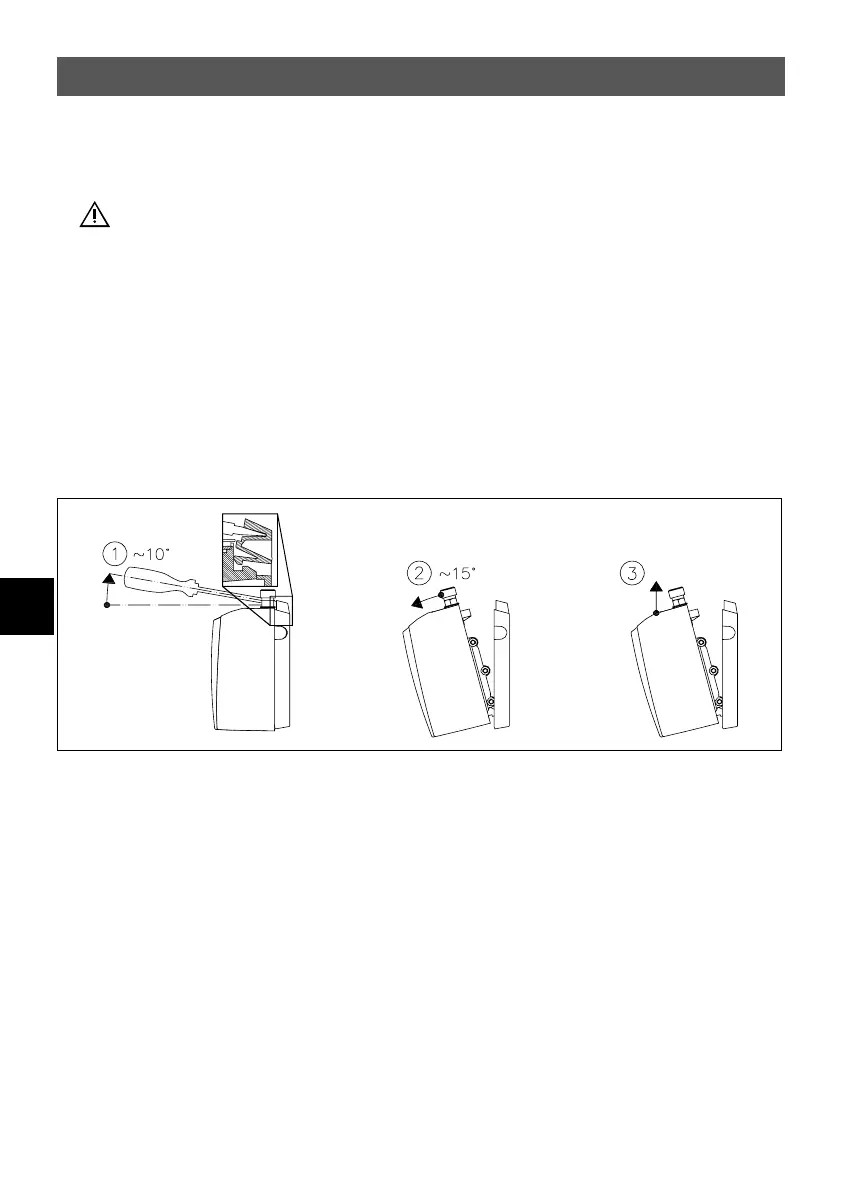 1 ~10°

2 ~15°

3